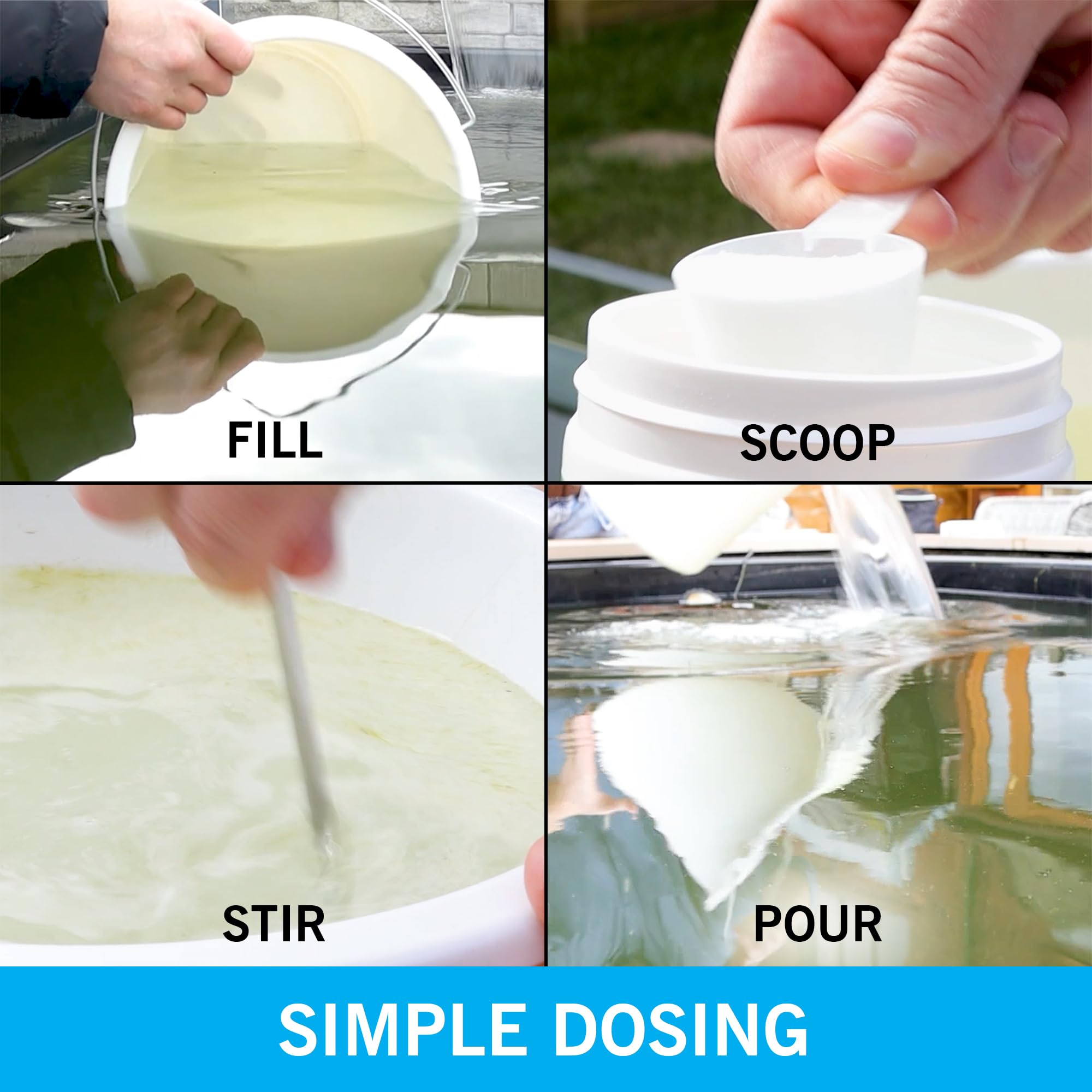 FILL

SCOOP

STIR

POUR

SIMPLE DOSING