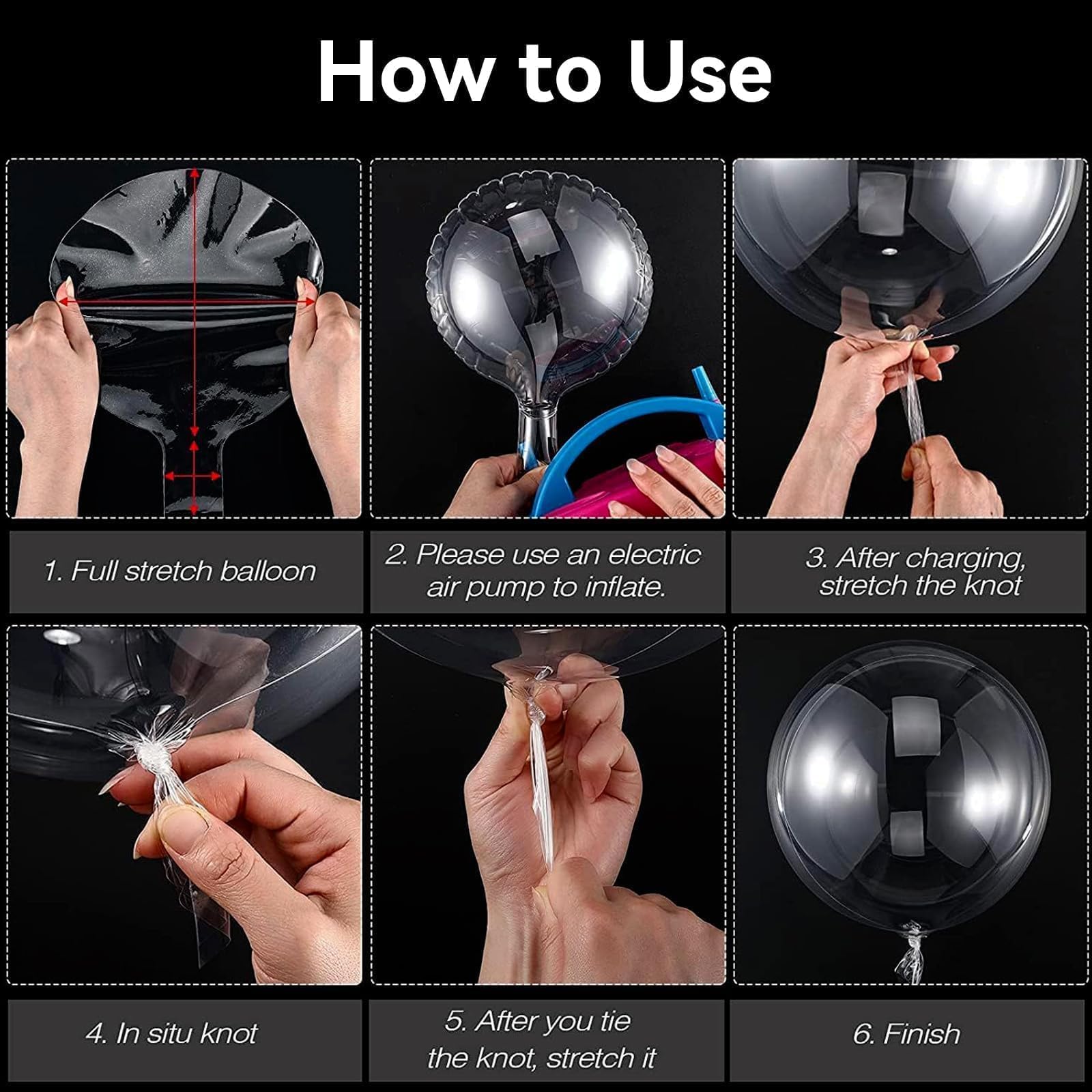 How to Use

1. Full stretch balloon

2. Please use an electric air pump to inflate.

3. After charging, stretch the knot

4. In situ knot

5. After you tie the knot, stretch it

6. Finish