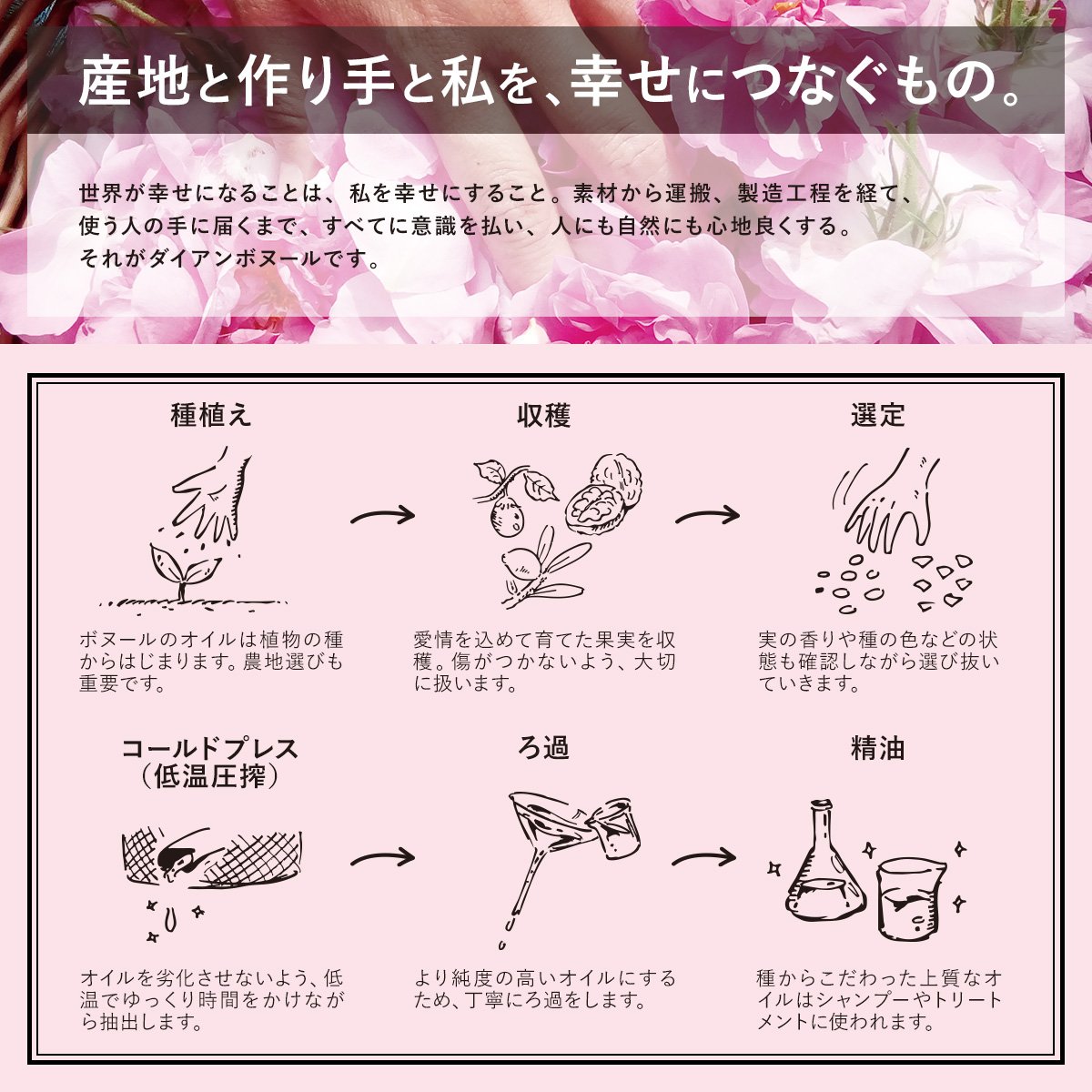 産地と作り手と私を、幸せにつなぐもの。

世界が幸せになることは、私を幸せにすること。素材から運搬、製造工程を経て、使う人の手に届くまで、すべてに意識を払い、人にも自然にも心地良くする。それがダイアンボヌールです。

種植え

ボヌールのオイルは植物の種からはじまります。農地選びも重要です。

収穫

愛情を込めて育てた果実を収穫。傷がつかないよう、大切に扱います。

選定

実の香りや種の色などの状態も確認しながら選び抜いていきます。

コールドプレス
（低温圧搾）

オイルを劣化させないよう、低温でゆっくり時間をかけながら抽出します。

ろ過

より純度の高いオイルにするため、丁寧にろ過をします。

精油

種からこだわった上質なオイルはシャンプーやトリートメントに使われます。