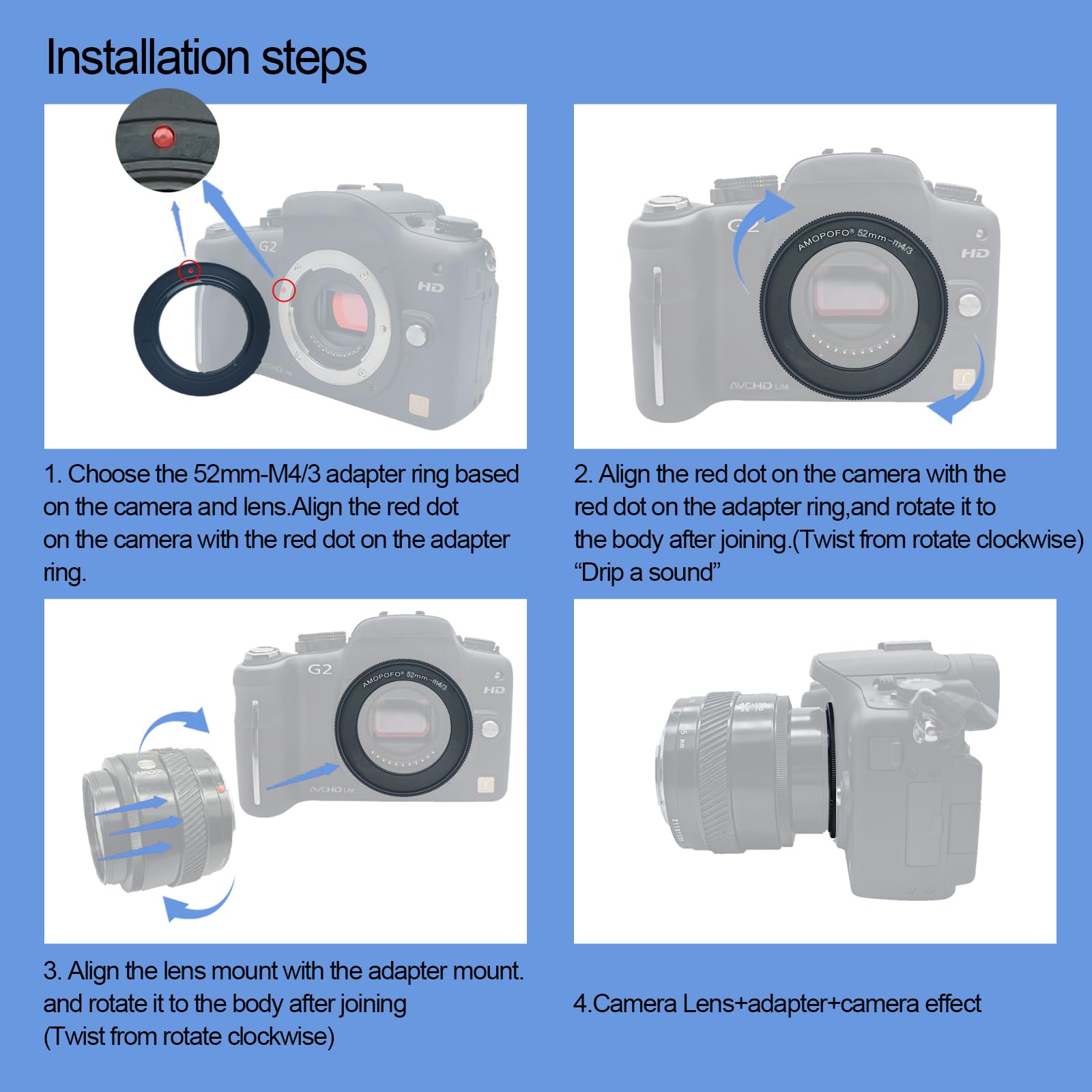 Installation steps

G2
HD
AVCHD Lite

1. Choose the 52mm-M4/3 adapter ring based on the camera and lens.Align the red dot on the camera with the red dot on the adapter ring.

G2
AMOPOFO® 52mm-m4/3
HD
AVCHD Lite

2. Align the red dot on the camera with the red dot on the adapter ring,and rotate it to the body after joining.(Twist from rotate clockwise) “Drip a sound”

G2
AMOPOFO® 52mm-m4/3
HD
AVCHD Lite
MINOLTA

3. Align the lens mount with the adapter mount. and rotate it to the body after joining (Twist from rotate clockwise)

4.Camera Lens+adapter+camera effect