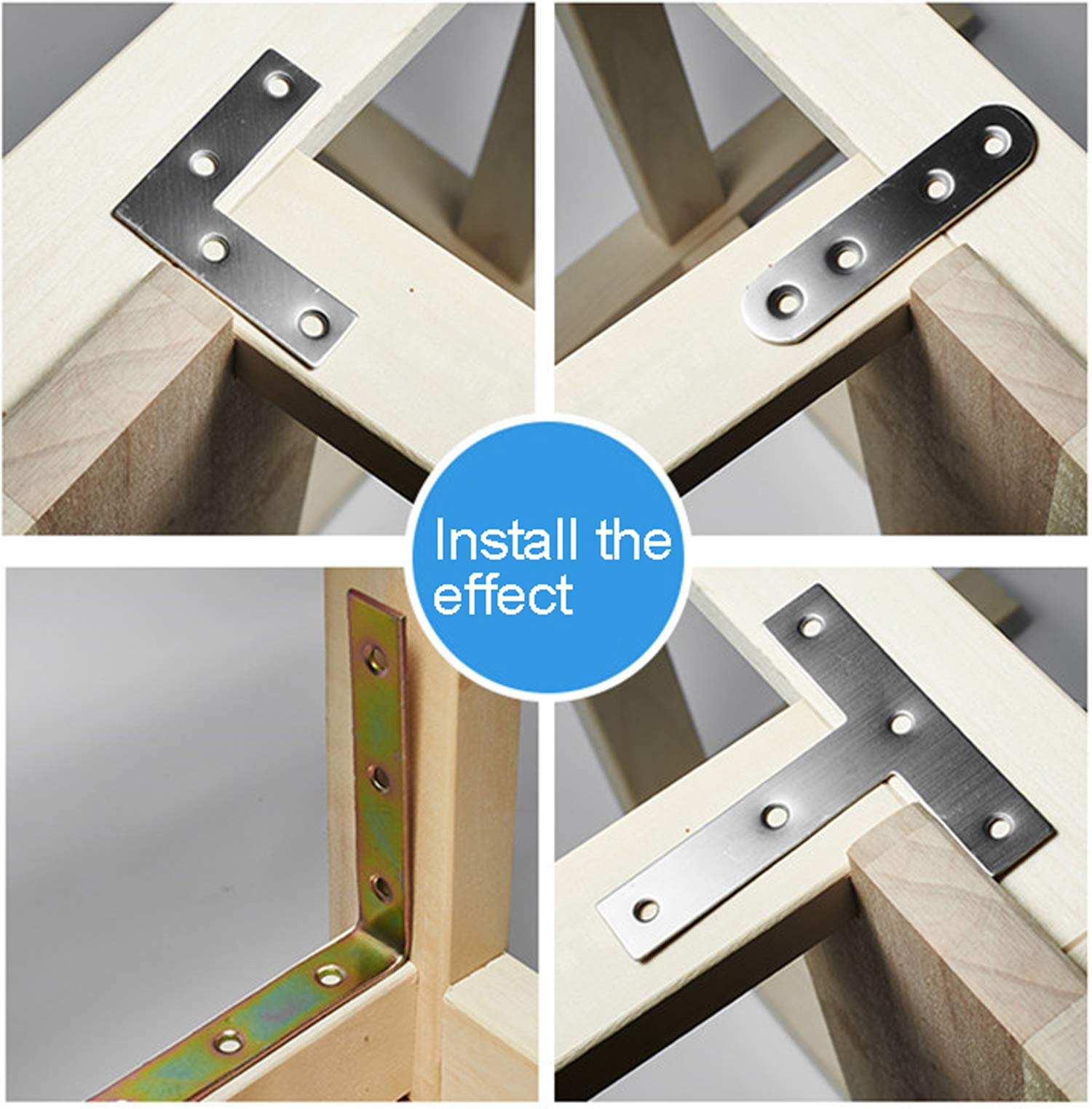 Install the effect