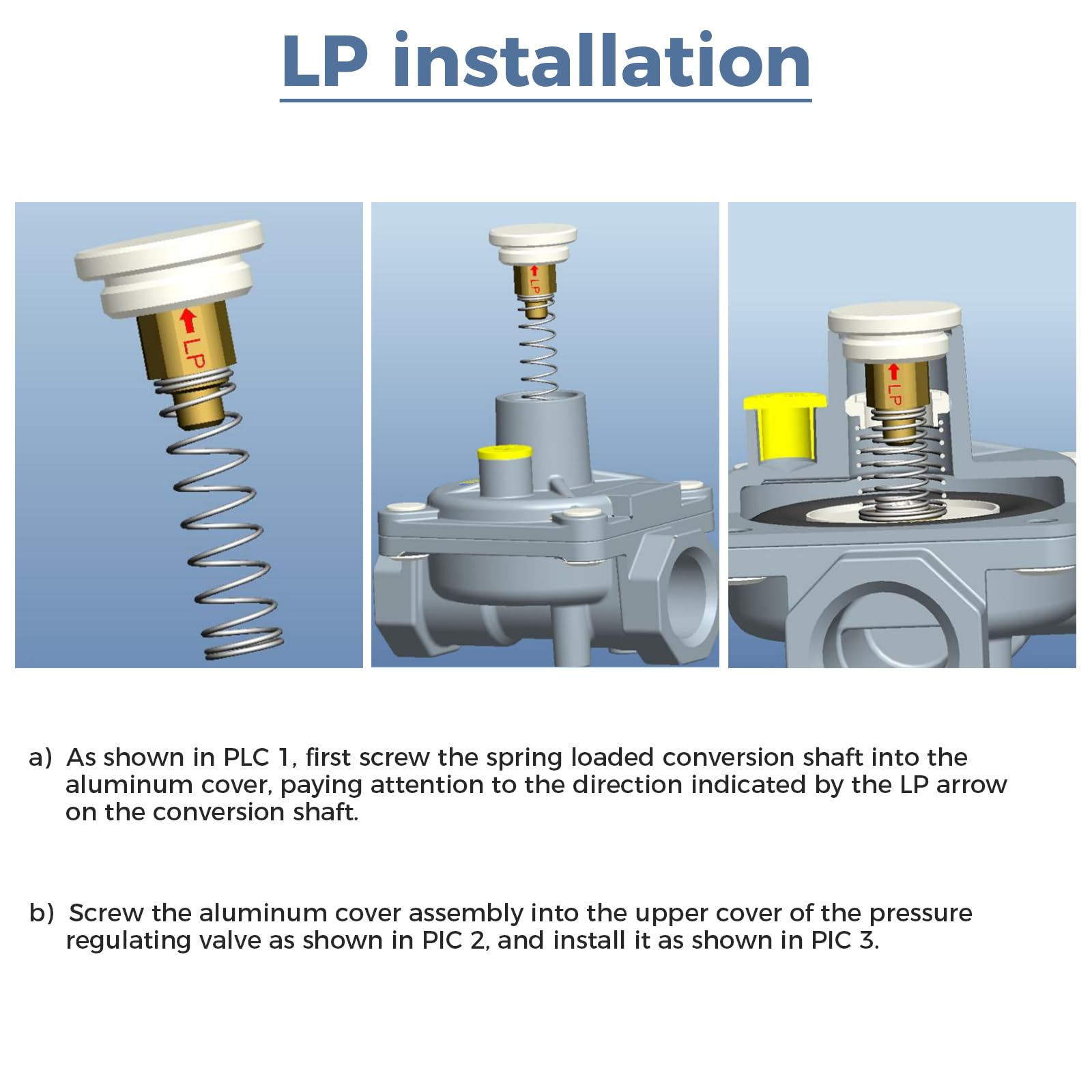 LP installation

LP

LP

LP

a) As shown in PLC 1, first screw the spring loaded conversion shaft into the aluminum cover, paying attention to the direction indicated by the LP arrow on the conversion shaft.

b) Screw the aluminum cover assembly into the upper cover of the pressure regulating valve as shown in PIC 2, and install it as shown in PIC 3.