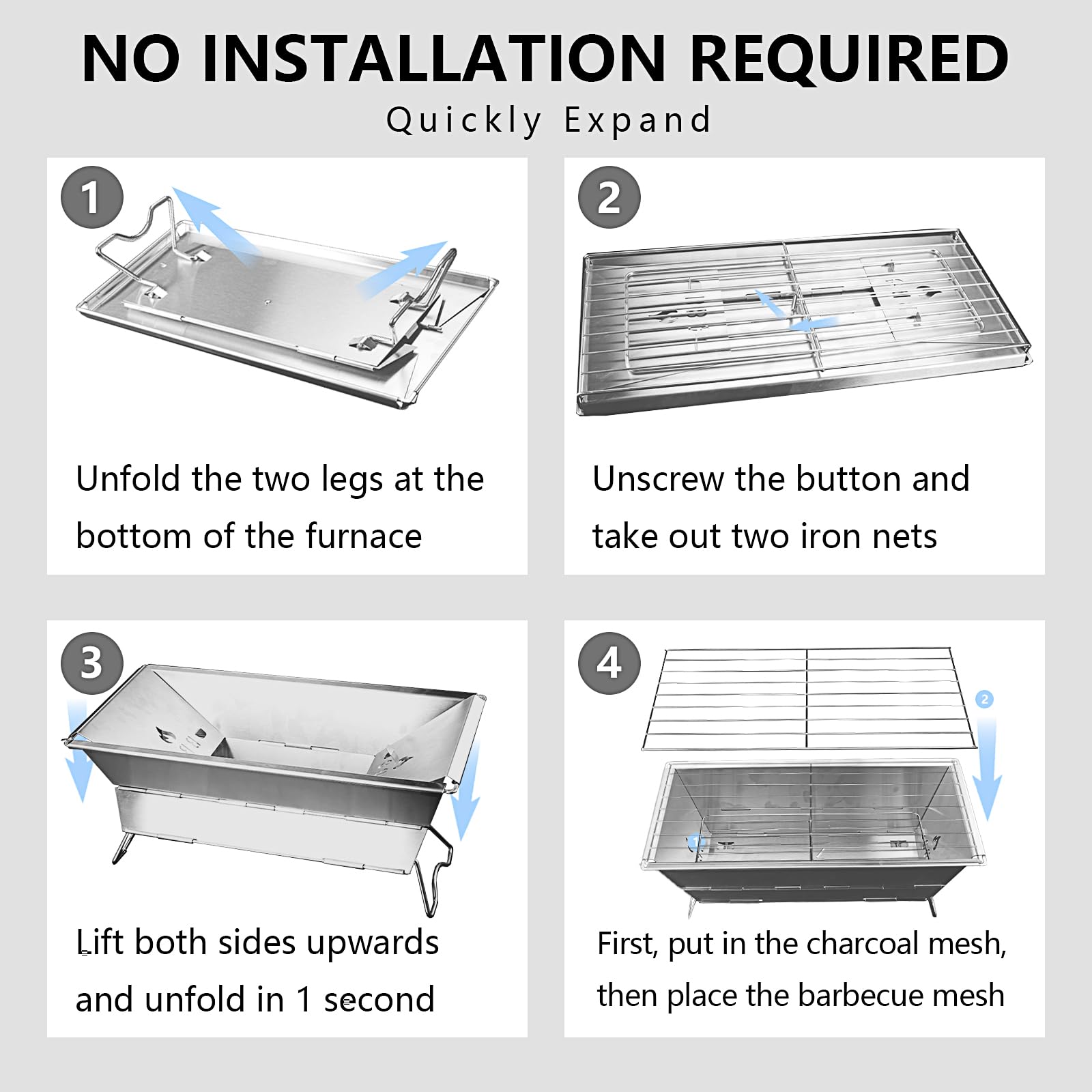 NO INSTALLATION REQUIRED

Quickly Expand

1

Unfold the two legs at the bottom of the furnace

2

Unscrew the button and take out two iron nets

3

Lift both sides upwards and unfold in 1 second

4

2

1

First, put in the charcoal mesh, then place the barbecue mesh