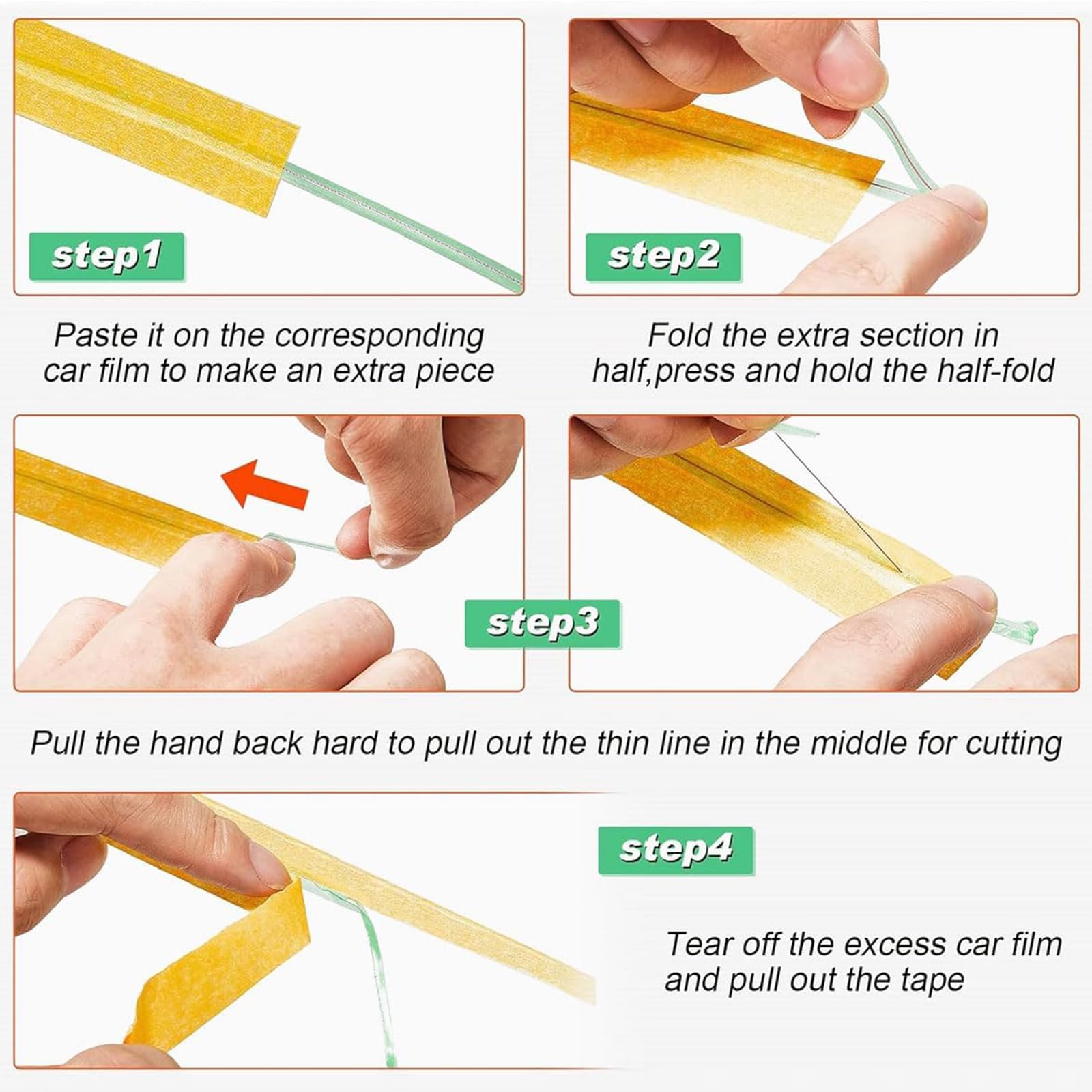 step1

Paste it on the corresponding car film to make an extra piece

step2

Fold the extra section in half,press and hold the half-fold

step3

Pull the hand back hard to pull out the thin line in the middle for cutting

step4

Tear off the excess car film and pull out the tape