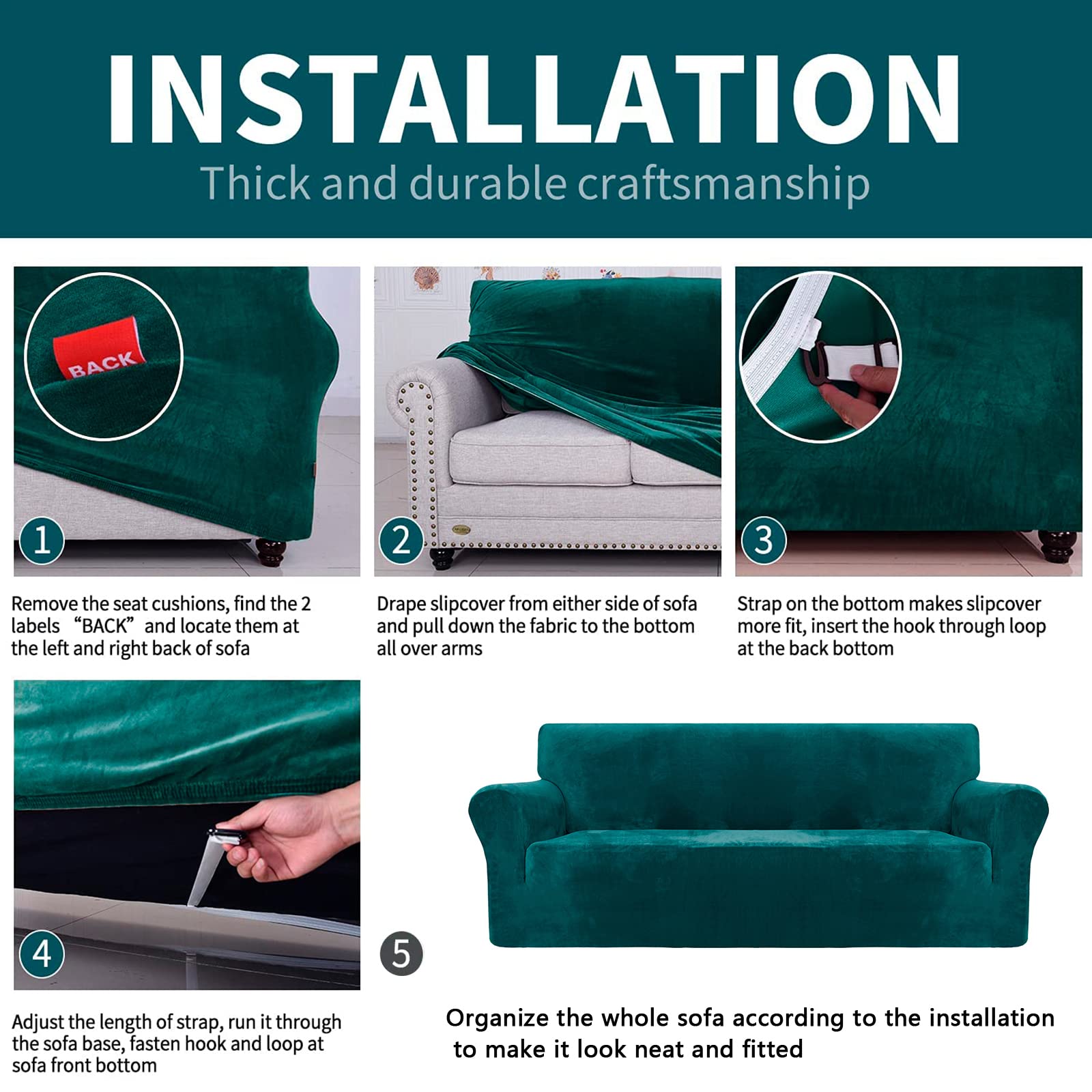 INSTALLATION

Thick and durable craftsmanship

BACK

1

Remove the seat cushions, find the 2 labels “BACK” and locate them at the left and right back of sofa

2

Drape slipcover from either side of sofa and pull down the fabric to the bottom all over arms

3

Strap on the bottom makes slipcover more fit, insert the hook through loop at the back bottom

4

Adjust the length of strap, run it through the sofa base, fasten hook and loop at sofa front bottom

5

Organize the whole sofa according to the installation to make it look neat and fitted