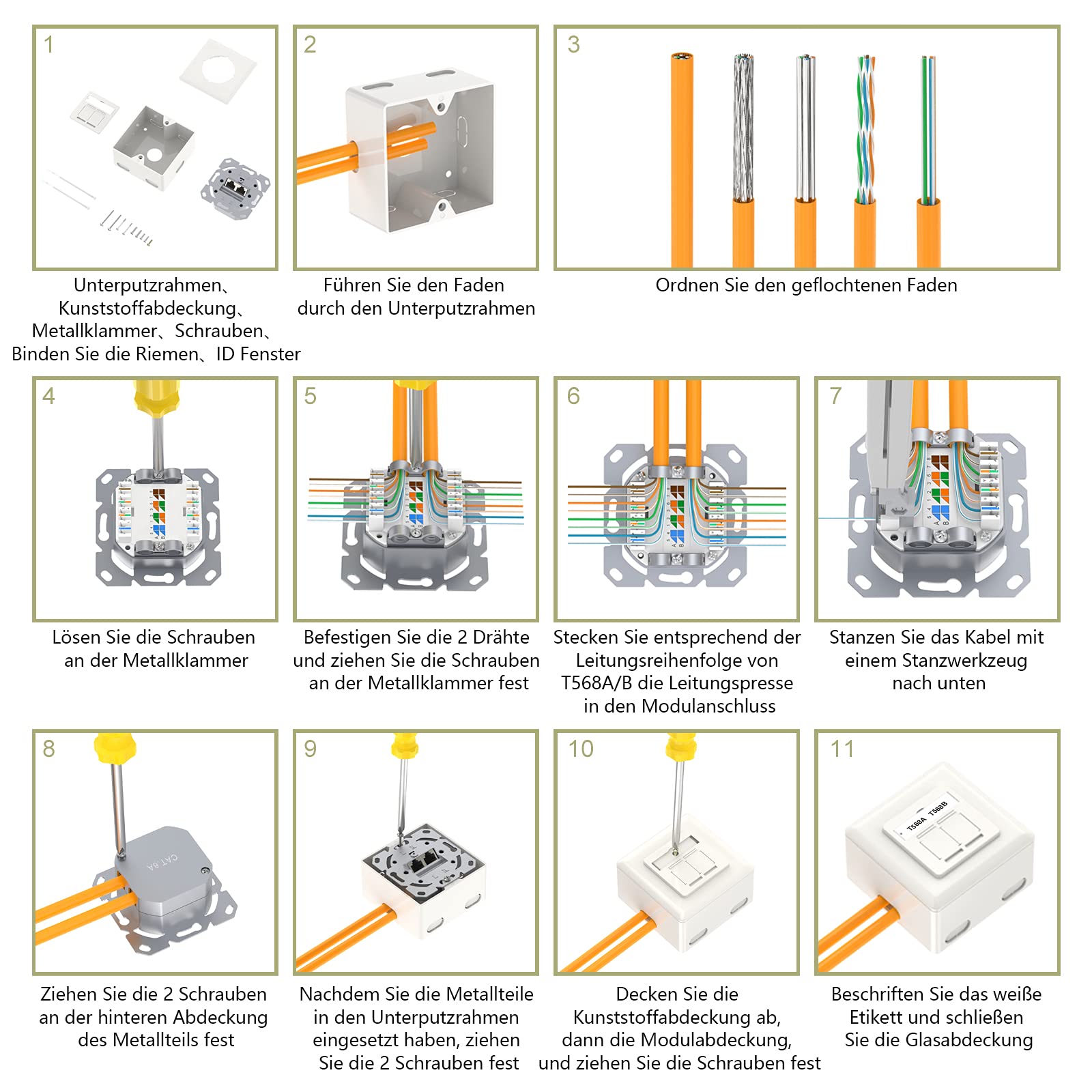 1

Unterputzrahmen、Kunststoffabdeckung、Metallklammer、Schrauben、Binden Sie die Riemen、ID Fenster

2

Führen Sie den Faden durch den Unterputzrahmen

3

Ordnen Sie den geflochtenen Faden

4

Lösen Sie die Schrauben an der Metallklammer

5

Befestigen Sie die 2 Drähte und ziehen Sie die Schrauben an der Metallklammer fest

6

Stecken Sie entsprechend der Leitungsreihenfolge von T568A/B die Leitungspresse in den Modulanschluss

7

Stanzen Sie das Kabel mit einem Stanzwerkzeug nach unten

8

CAT 6A

Ziehen Sie die 2 Schrauben an der hinteren Abdeckung des Metallteils fest

9

Nachdem Sie die Metallteile in den Unterputzrahmen eingesetzt haben, ziehen Sie die 2 Schrauben fest

10

Decken Sie die Kunststoffabdeckung ab, dann die Modulabdeckung, und ziehen Sie die Schrauben fest

11

T568A T568B

Beschriften Sie das weiße Etikett und schließen Sie die Glasabdeckung