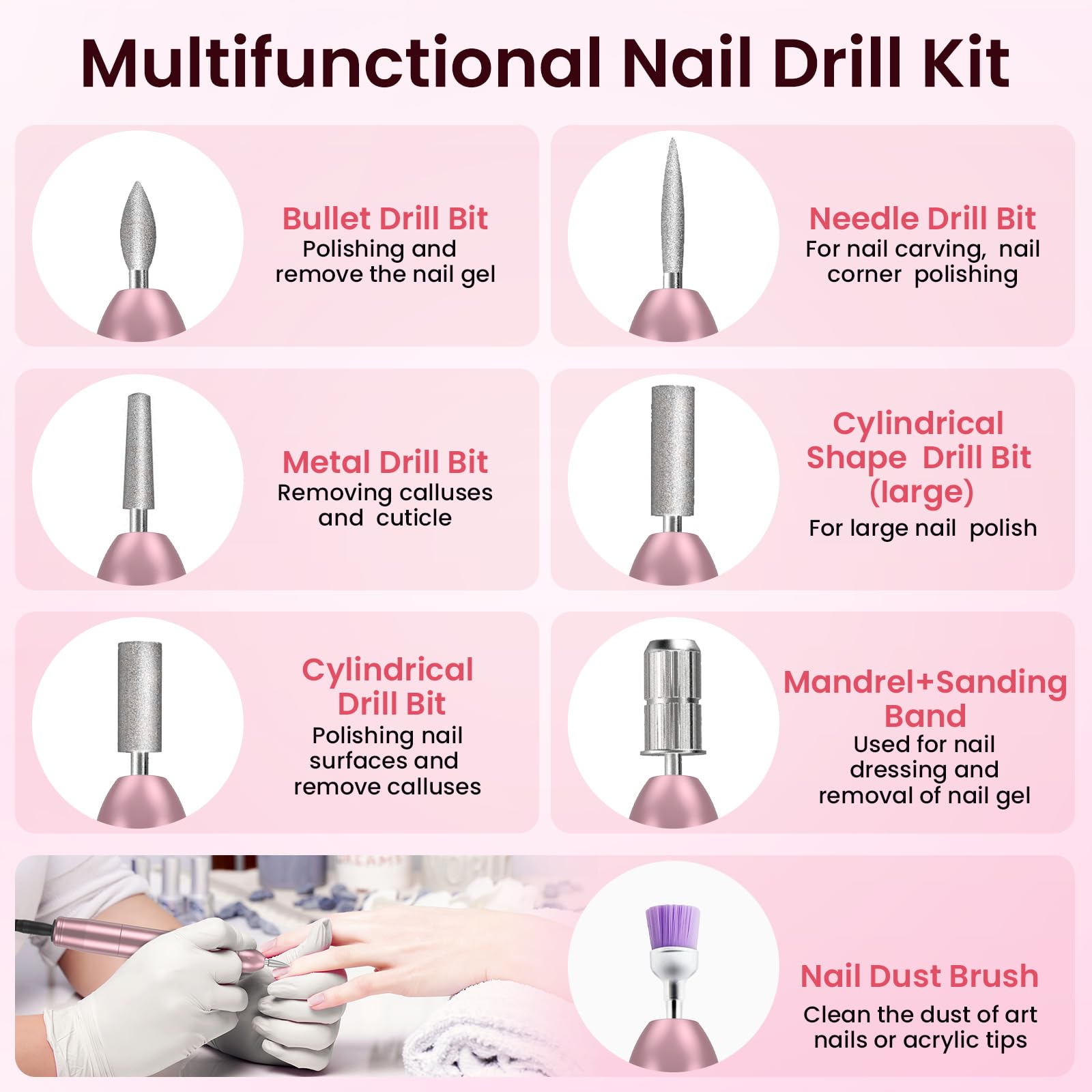 Multifunctional Nail Drill Kit

Bullet Drill Bit
Polishing and remove the nail gel

Needle Drill Bit
For nail carving, nail corner polishing

Metal Drill Bit
Removing calluses and cuticle

Cylindrical Shape Drill Bit (large)
For large nail polish

Cylindrical Drill Bit
Polishing nail surfaces and remove calluses

Mandrel+Sanding Band
Used for nail dressing and removal of nail gel

Nail Dust Brush
Clean the dust of art nails or acrylic tips