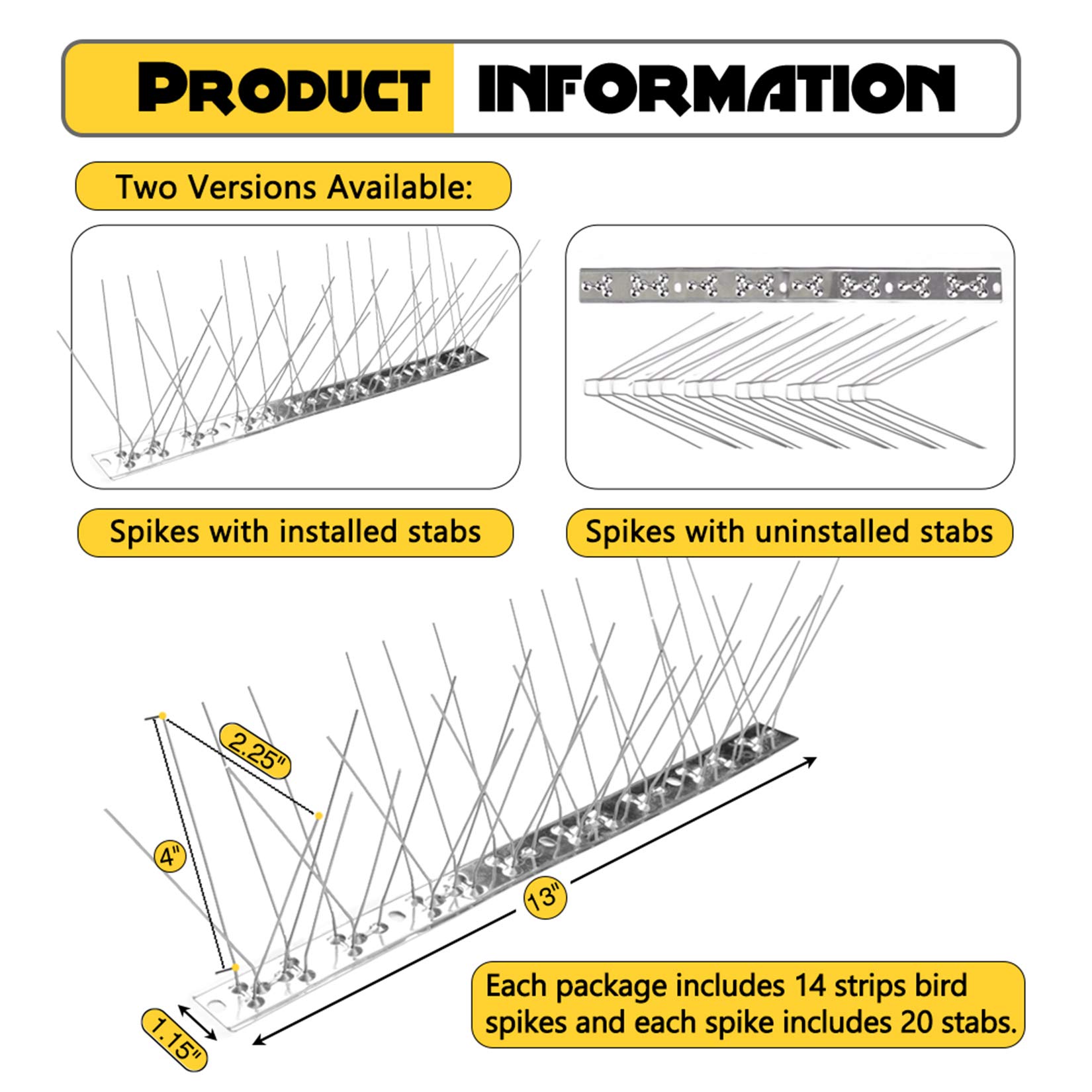 PRODUCT INFORMATION

Two Versions Available:

Spikes with installed stabs

Spikes with uninstalled stabs

2.25"

4"

13"

1.15"

Each package includes 14 strips bird spikes and each spike includes 20 stabs.