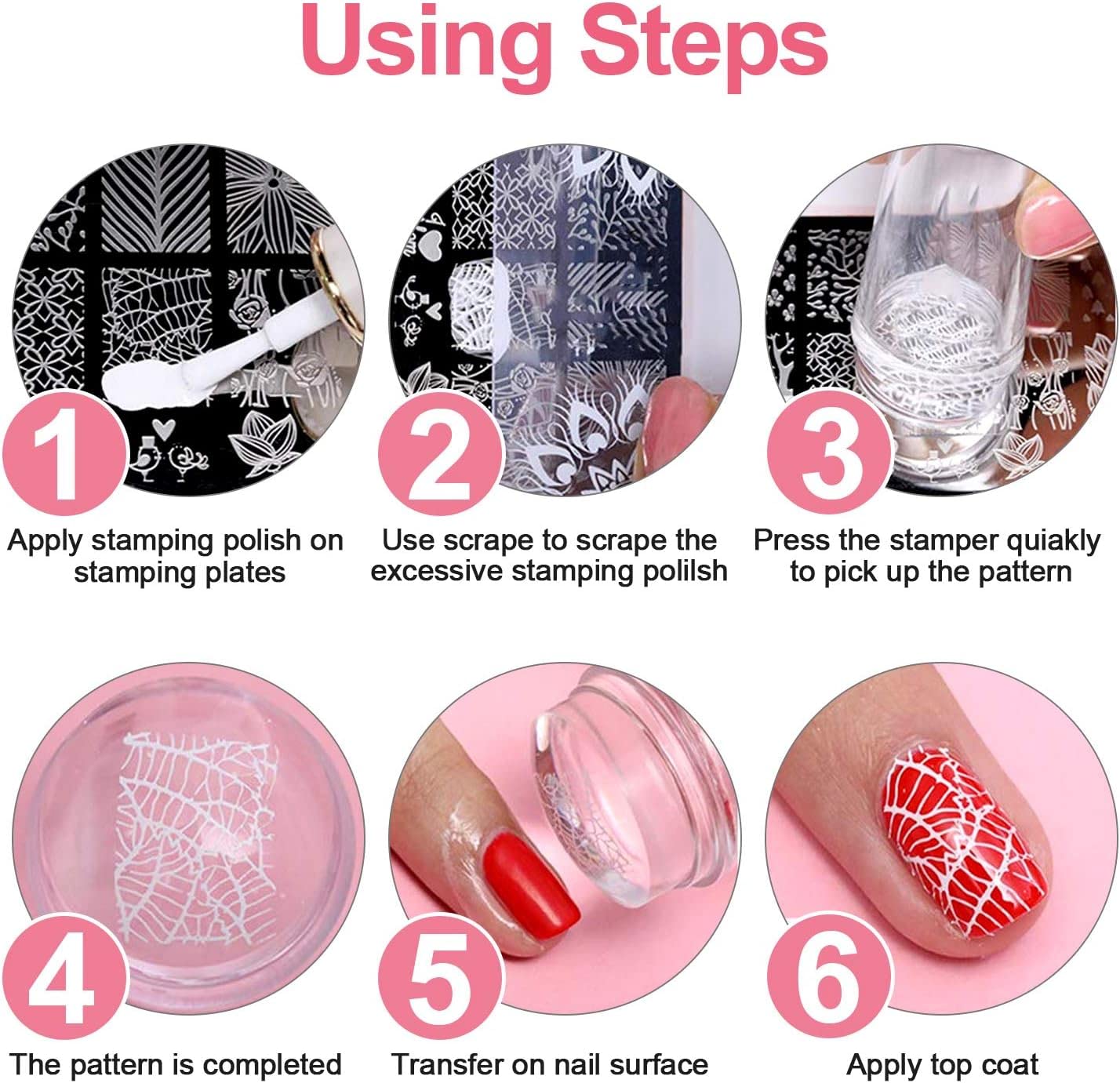 Using Steps

1
Apply stamping polish on stamping plates

2
Use scrape to scrape the excessive stamping polilsh

3
Press the stamper quiakly to pick up the pattern

4
The pattern is completed

5
Transfer on nail surface

6
Apply top coat