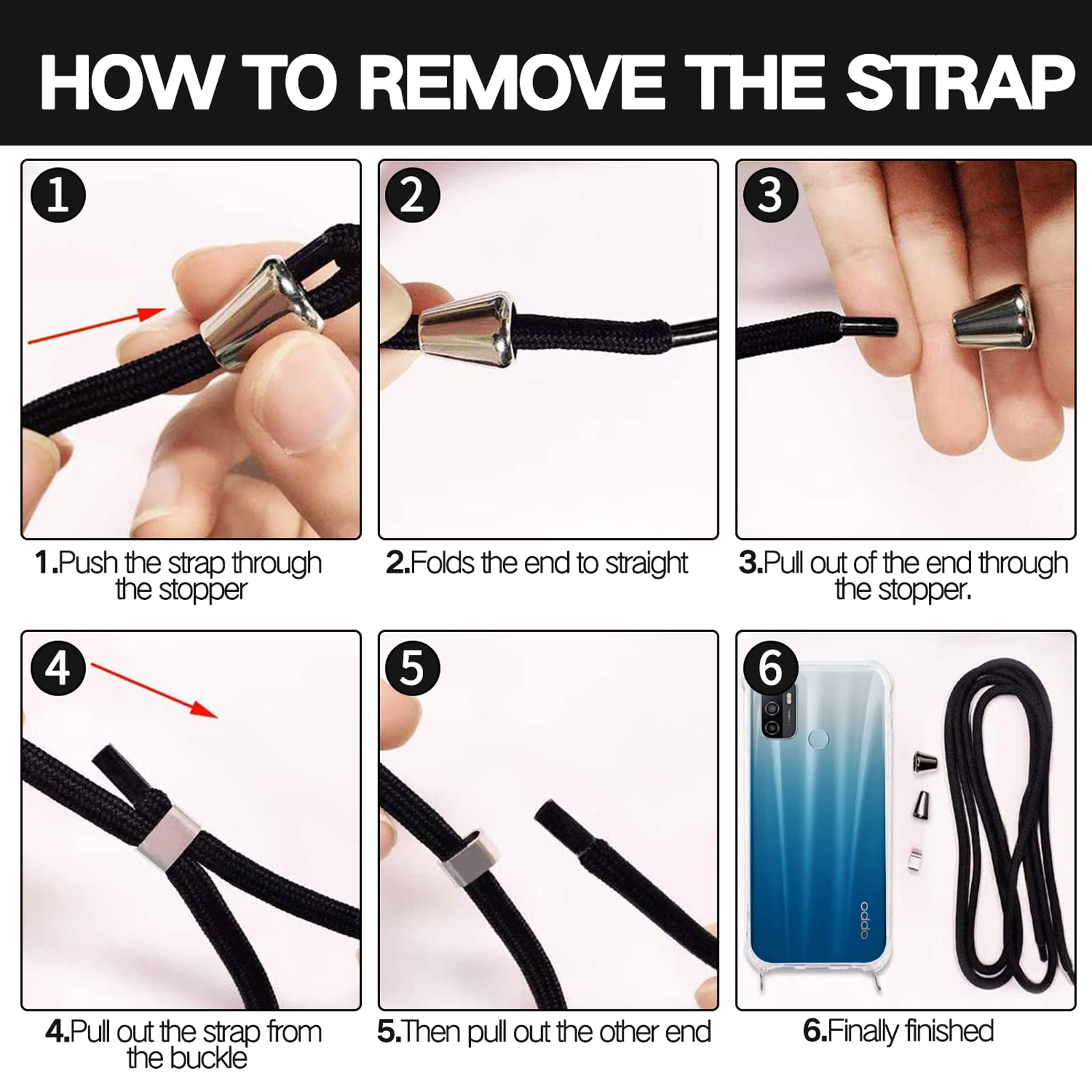 HOW TO REMOVE THE STRAP

1

2

3

1.Push the strap through the stopper

2.Folds the end to straight

3.Pull out of the end through the stopper.

4

5

6

oppo

4.Pull out the strap from the buckle

5.Then pull out the other end

6.Finally finished