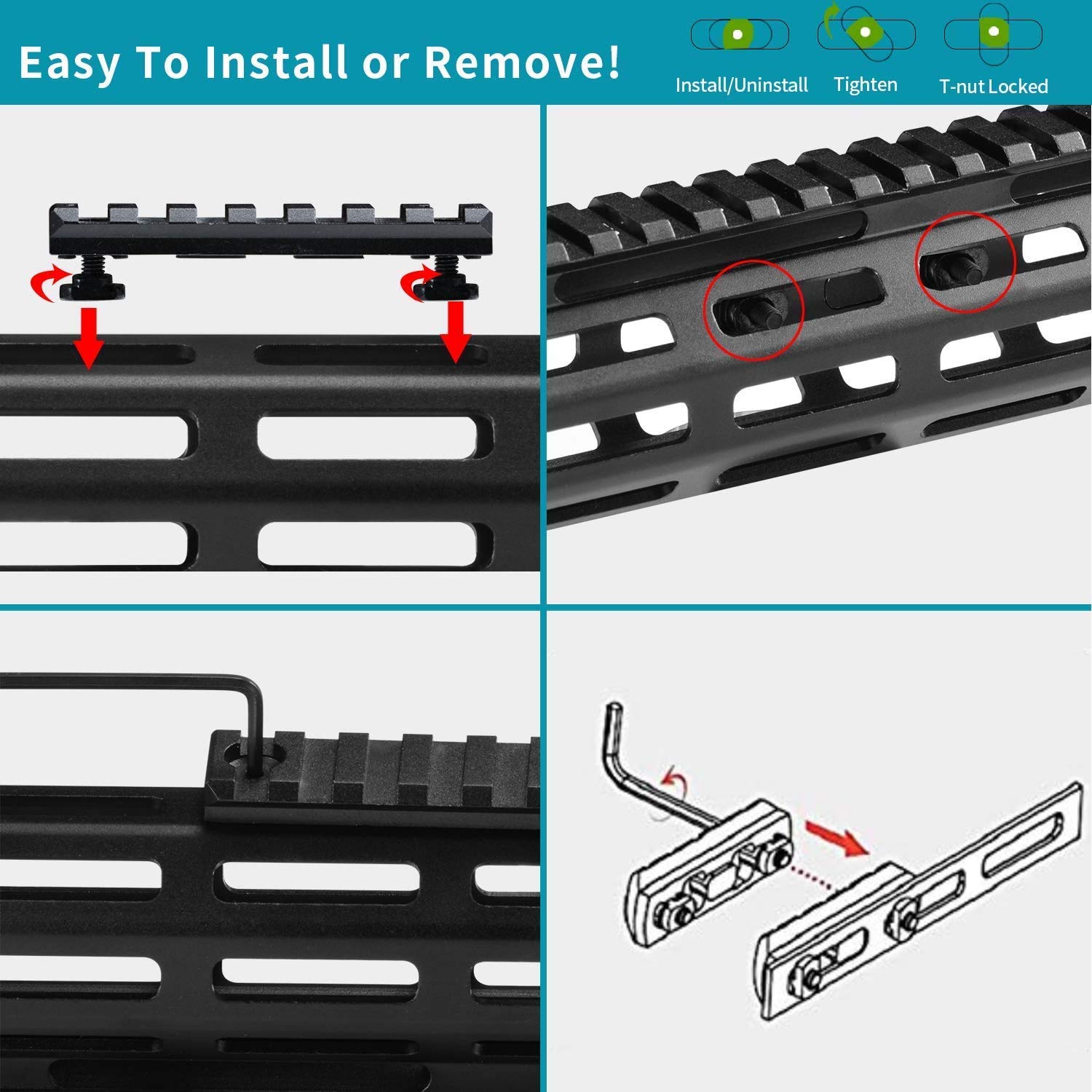 Easy To Install or Remove!

Install/Uninstall

Tighten

T-nut Locked