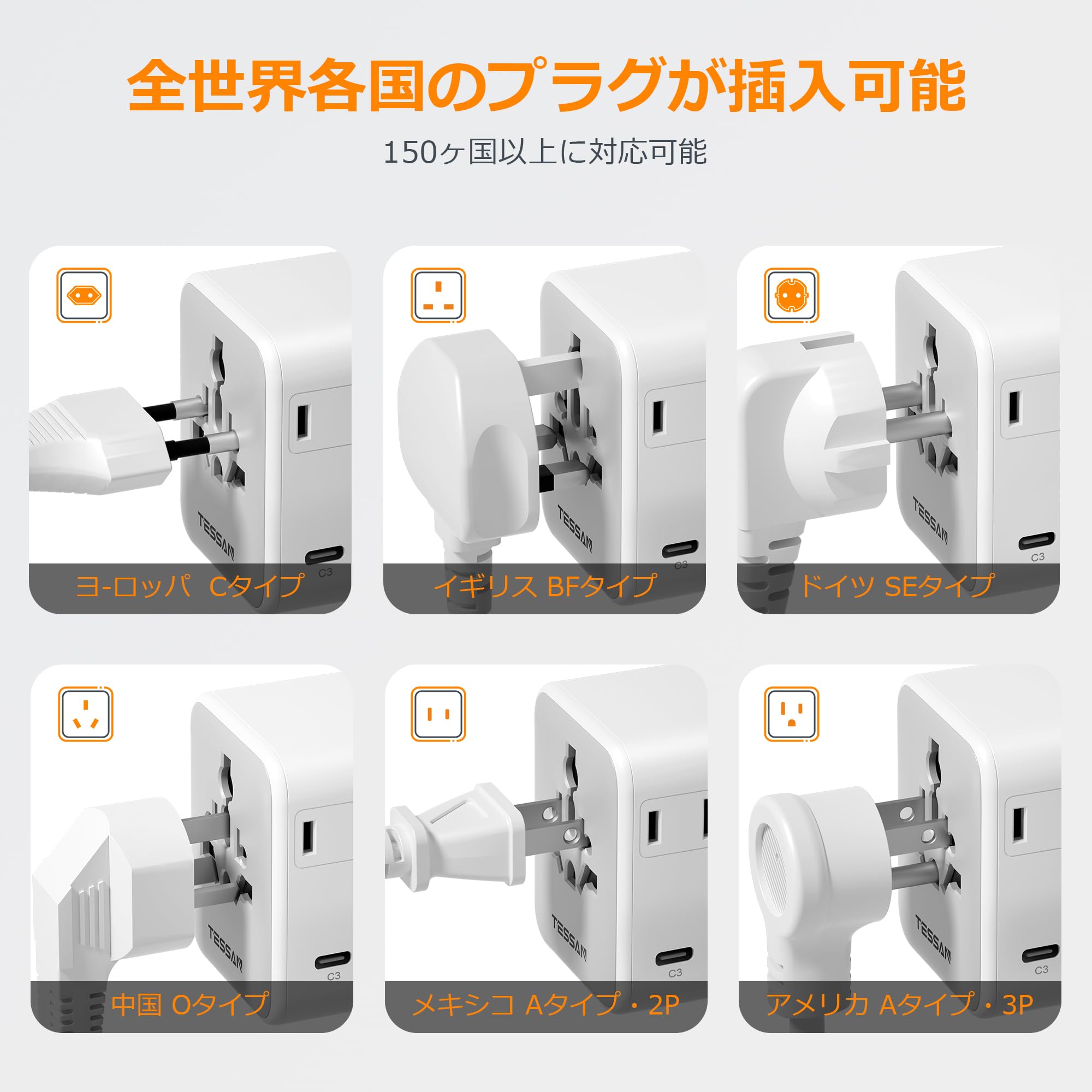 全世界各国のプラグが挿入可能

150ヶ国以上に対応可能

TESSAN
C3
ヨ-ロッパ Cタイプ

TESSAN
C3
イギリス BFタイプ

TESSAN
C3
ドイツ SEタイプ

TESSAN
C3
中国 Oタイプ

TESSAN
C3
メキシコ Aタイプ・2P

TESSAN
C3
アメリカ Aタイプ・3P