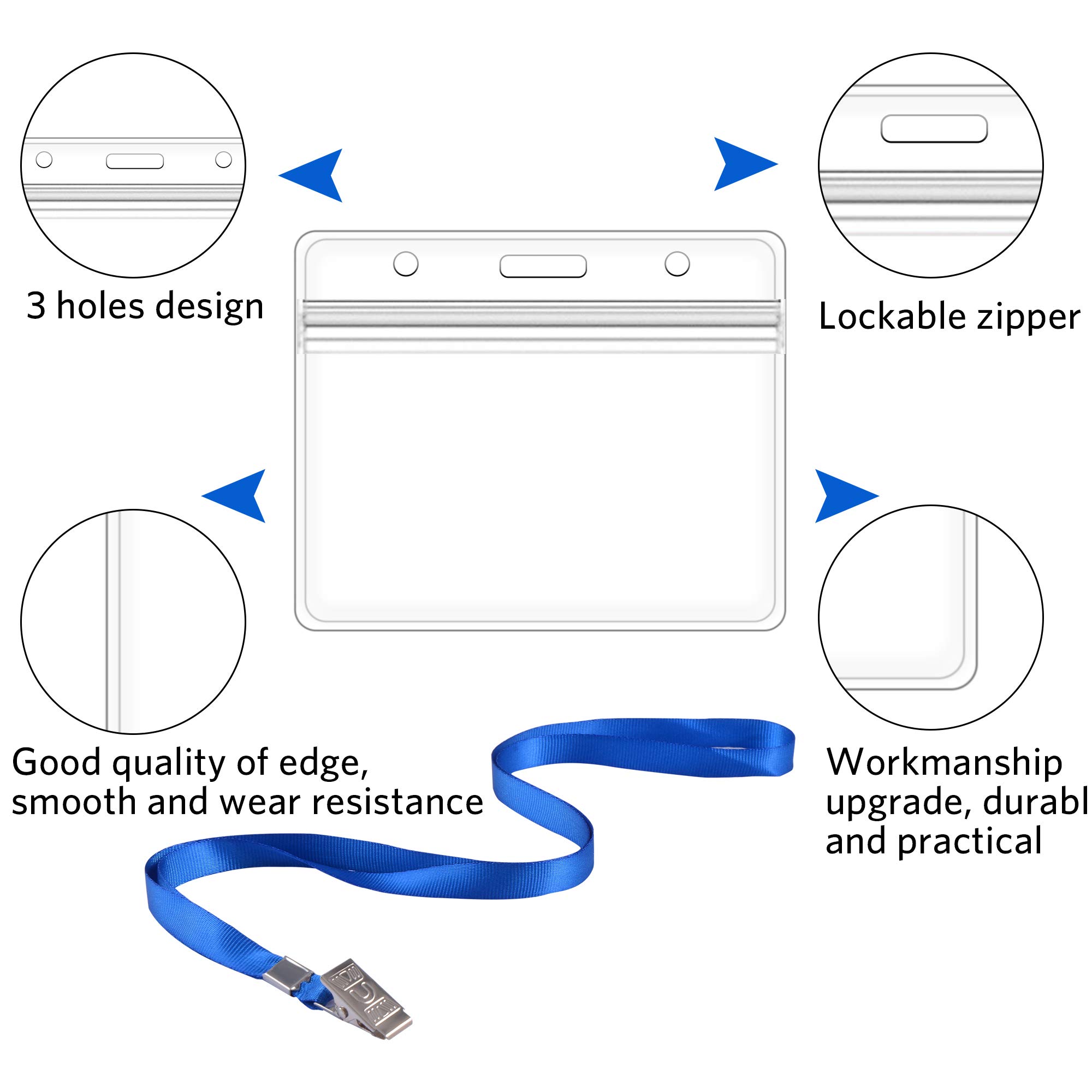 3 holes design

Lockable zipper

Good quality of edge, smooth and wear resistance

Workmanship upgrade, durabl and practical