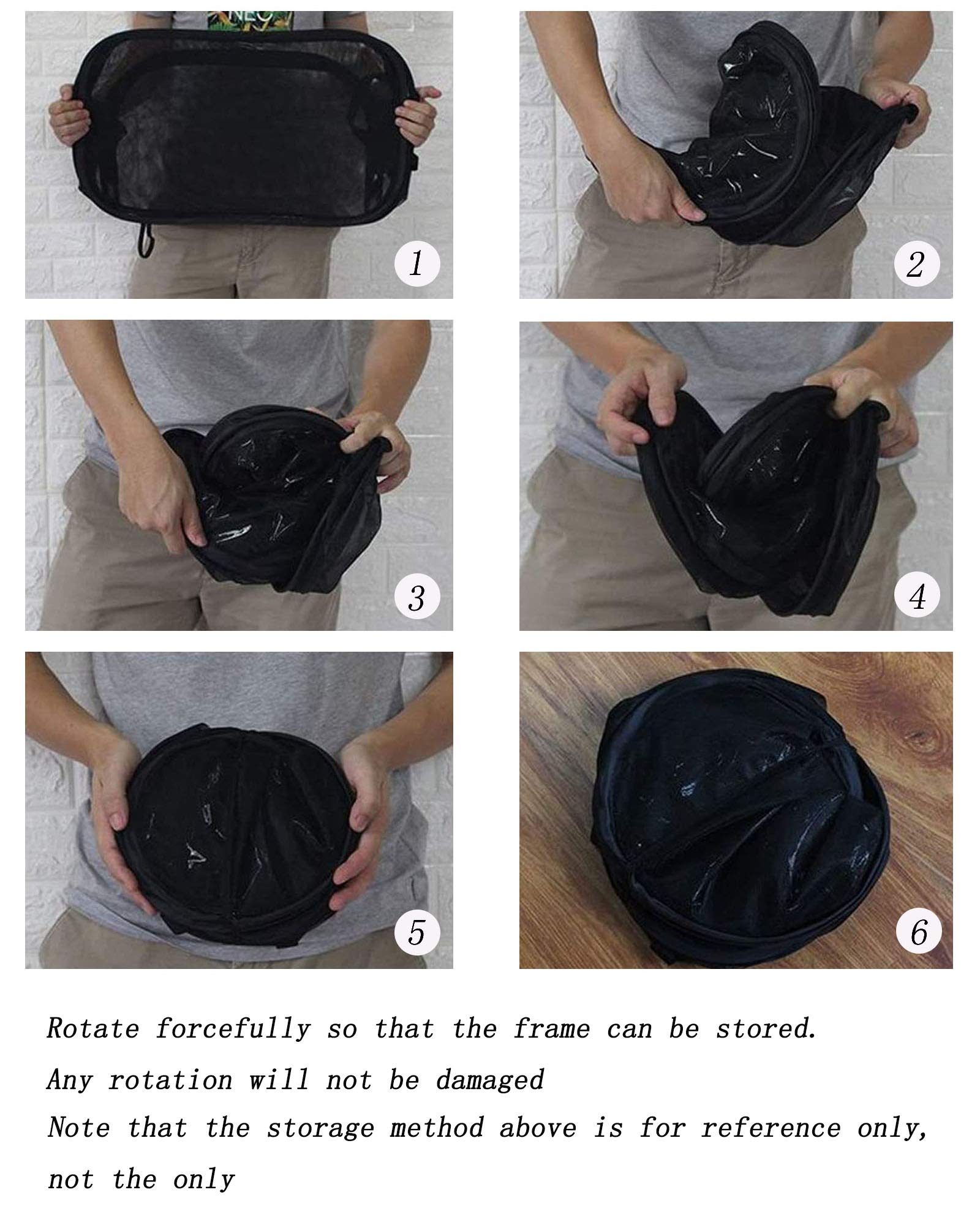 1

2

3

4

5

6

Rotate forcefully so that the frame can be stored.
Any rotation will not be damaged
Note that the storage method above is for reference only, not the only