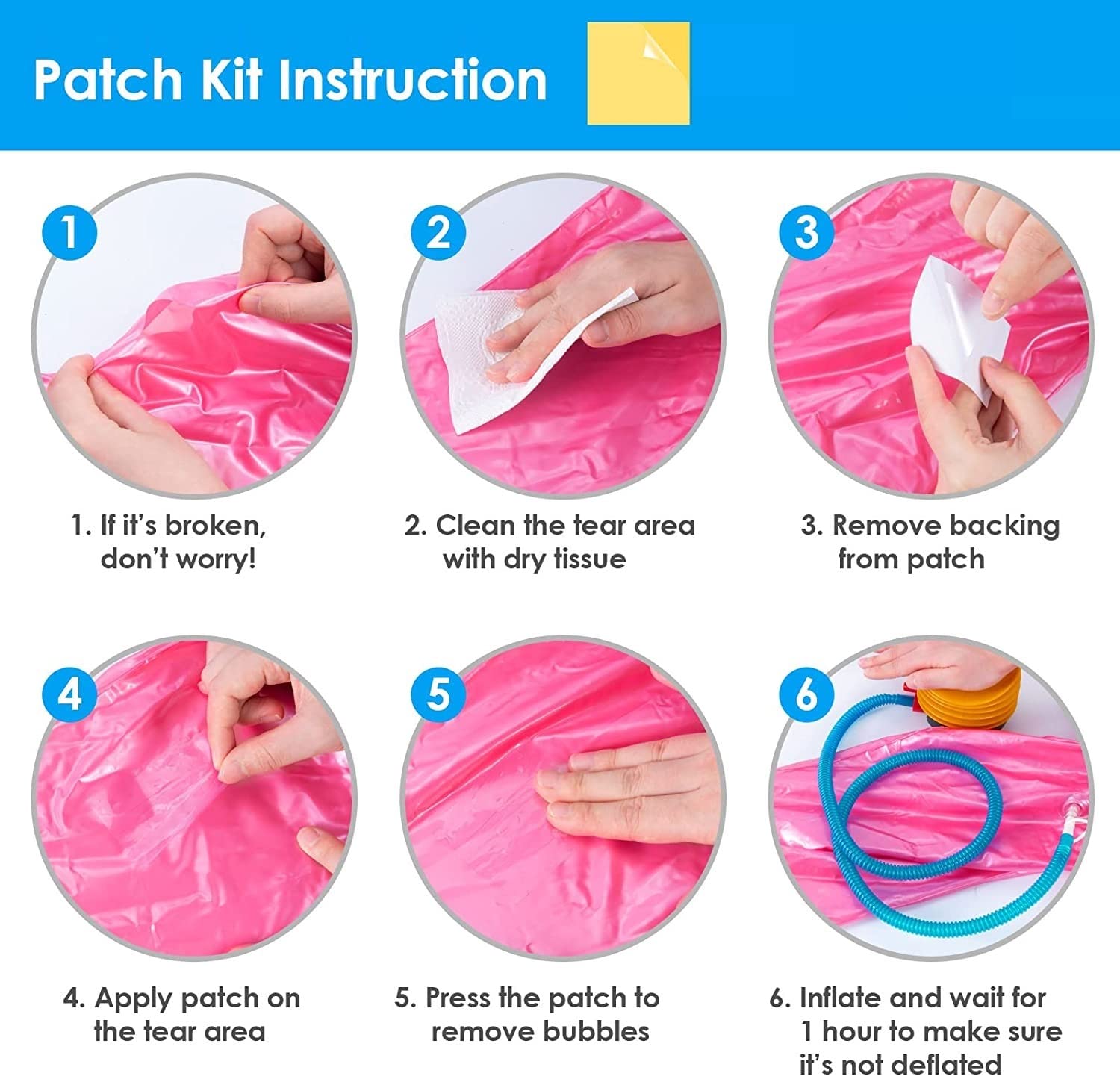 Patch Kit Instruction

1

2

3

1. If it's broken, don't worry!

2. Clean the tear area with dry tissue

3. Remove backing from patch

4

5

6

4. Apply patch on the tear area

5. Press the patch to remove bubbles

6. Inflate and wait for 1 hour to make sure it's not deflated