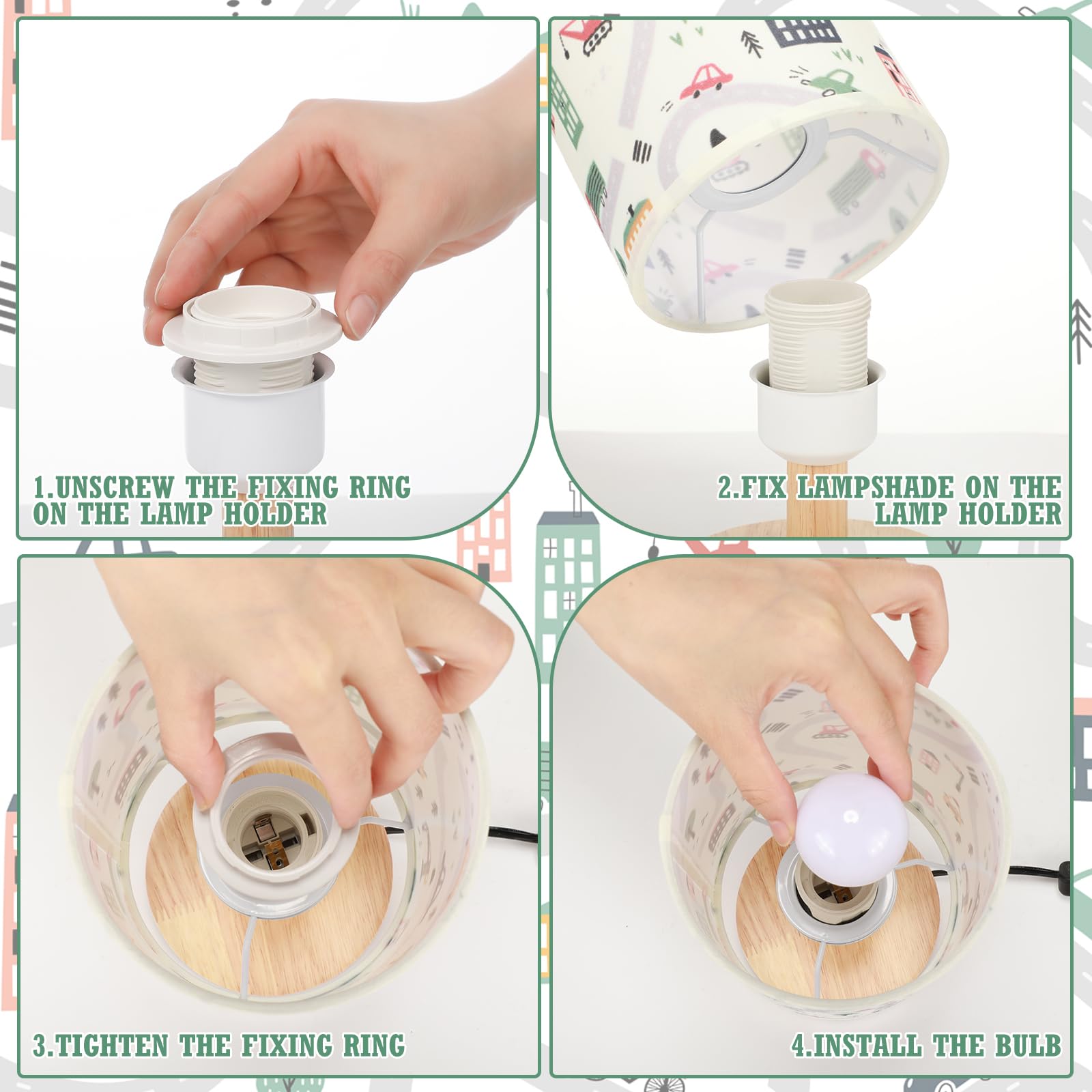 1.UNSCREW THE FIXING RING ON THE LAMP HOLDER

2.FIX LAMPSHADE ON THE LAMP HOLDER

3.TIGHTEN THE FIXING RING

4.INSTALL THE BULB