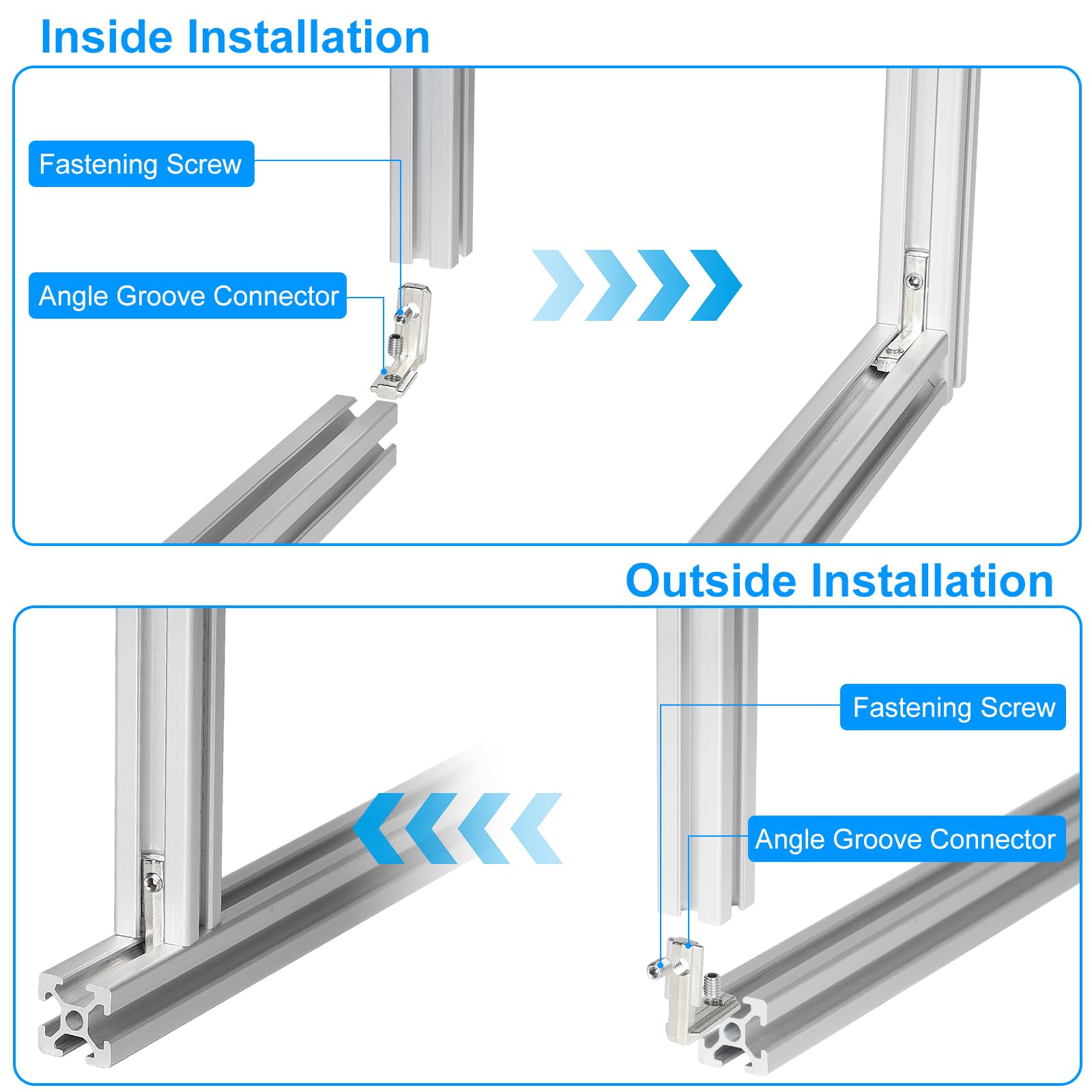 Inside Installation

Fastening Screw

Angle Groove Connector

Outside Installation

Fastening Screw

Angle Groove Connector