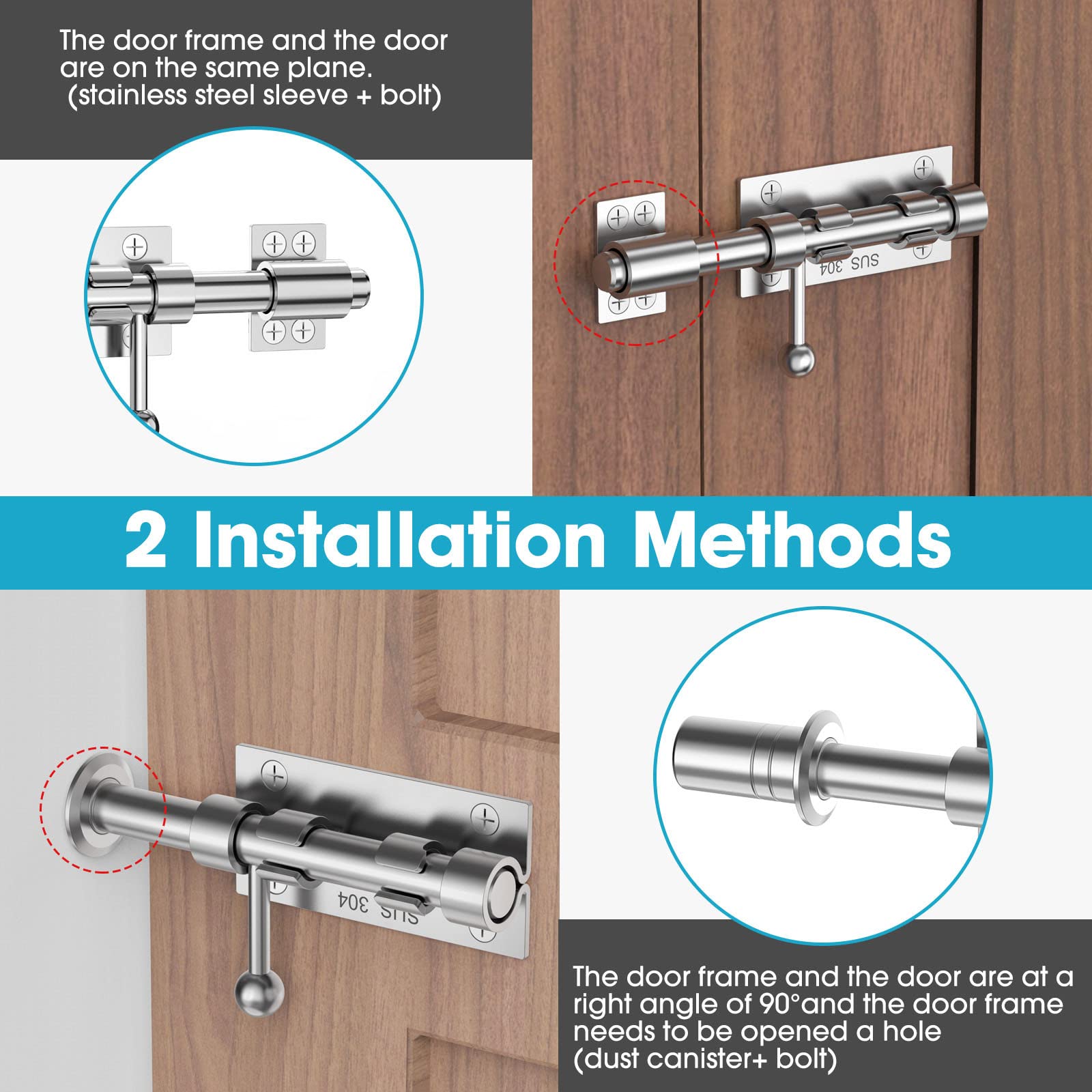 The door frame and the door are on the same plane.
(stainless steel sleeve + bolt)

SUS 304

2 Installation Methods

SUS 304

The door frame and the door are at a right angle of 90°and the door frame needs to be opened a hole
(dust canister+ bolt)