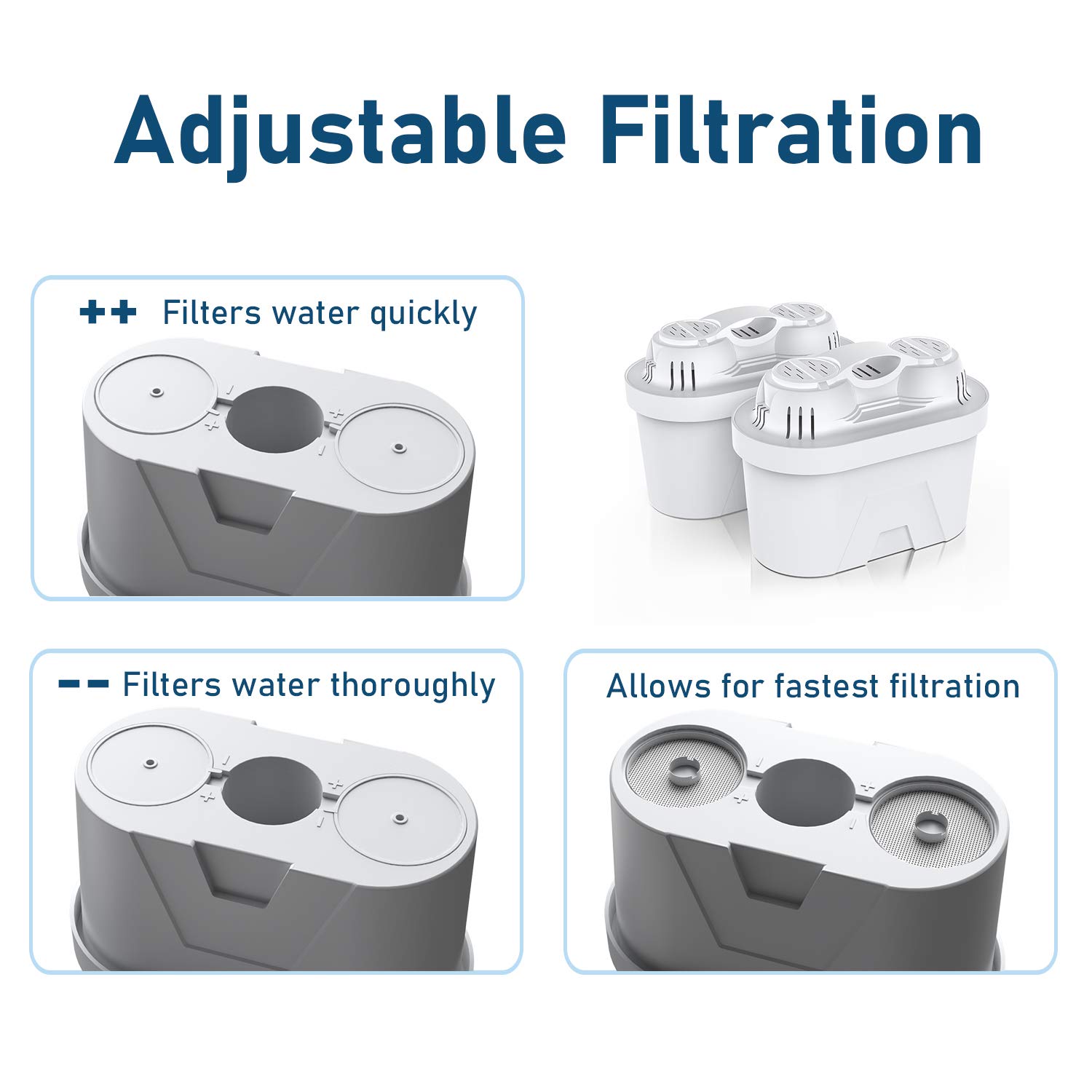 Adjustable Filtration

++ Filters water quickly

-- Filters water thoroughly

Allows for fastest filtration