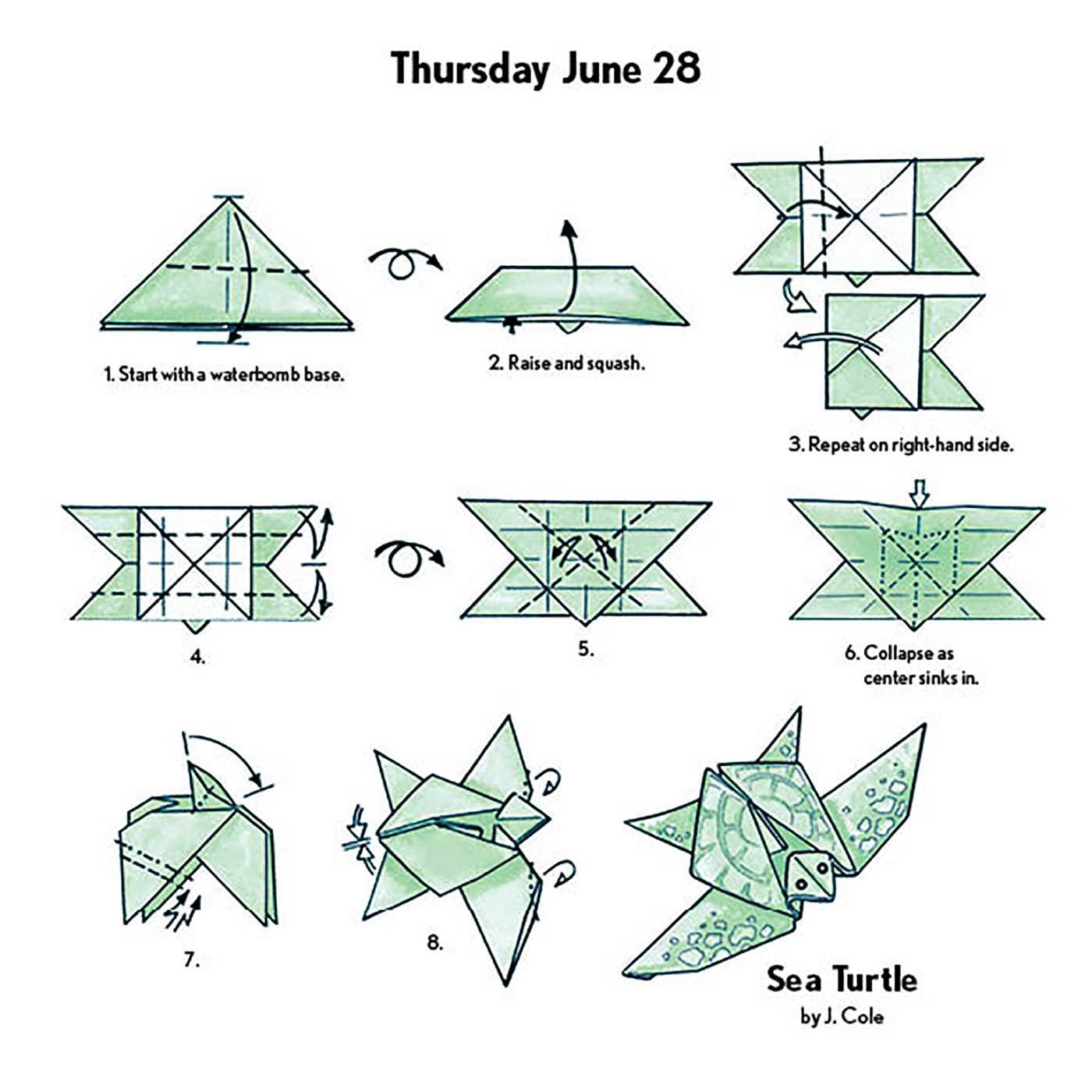 Thursday June 28

1. Start with a waterbomb base.

2. Raise and squash.

3. Repeat on right-hand side.

4.

5.

6. Collapse as center sinks in.

7.

8.

Sea Turtle
by J. Cole