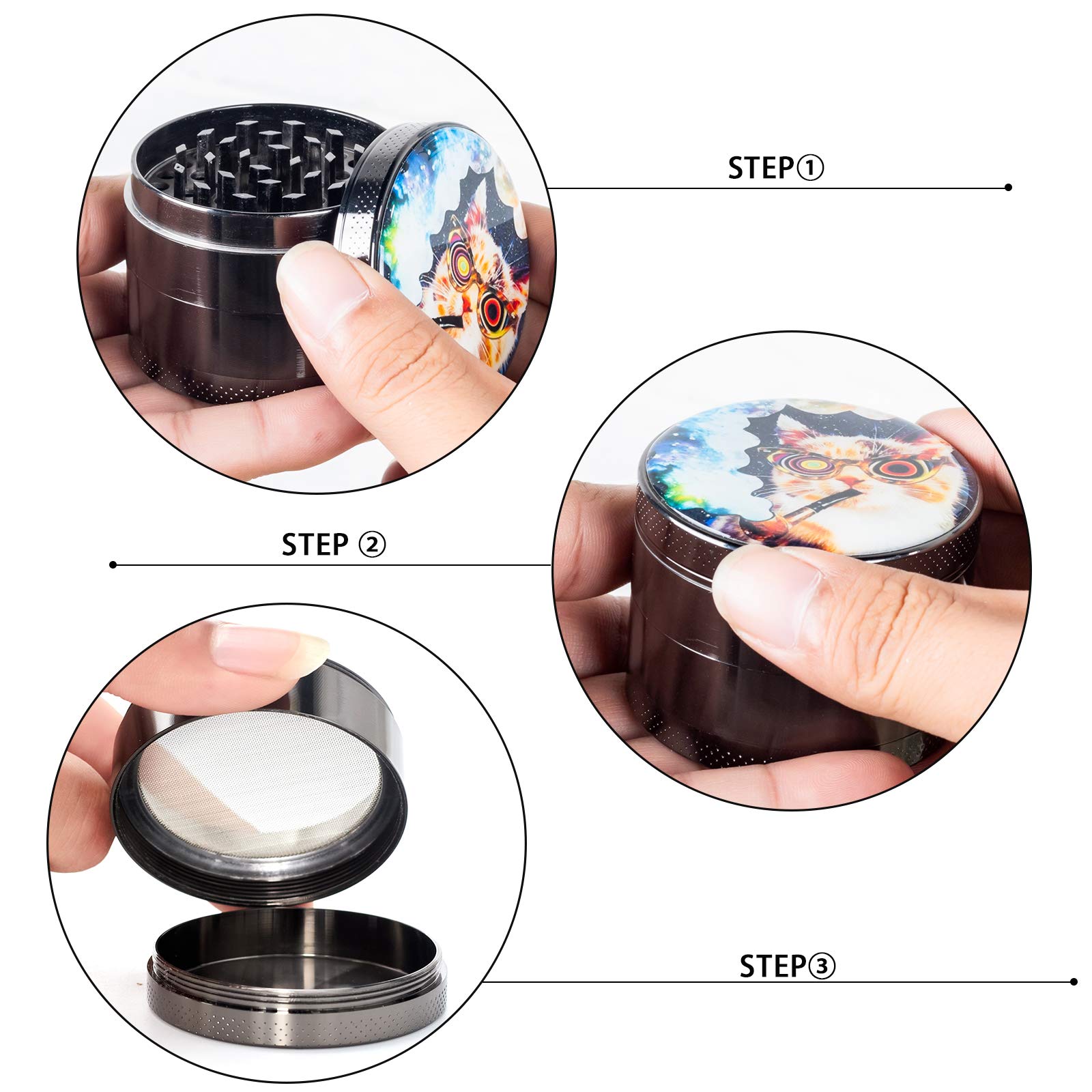 STEP①

STEP ②

STEP③