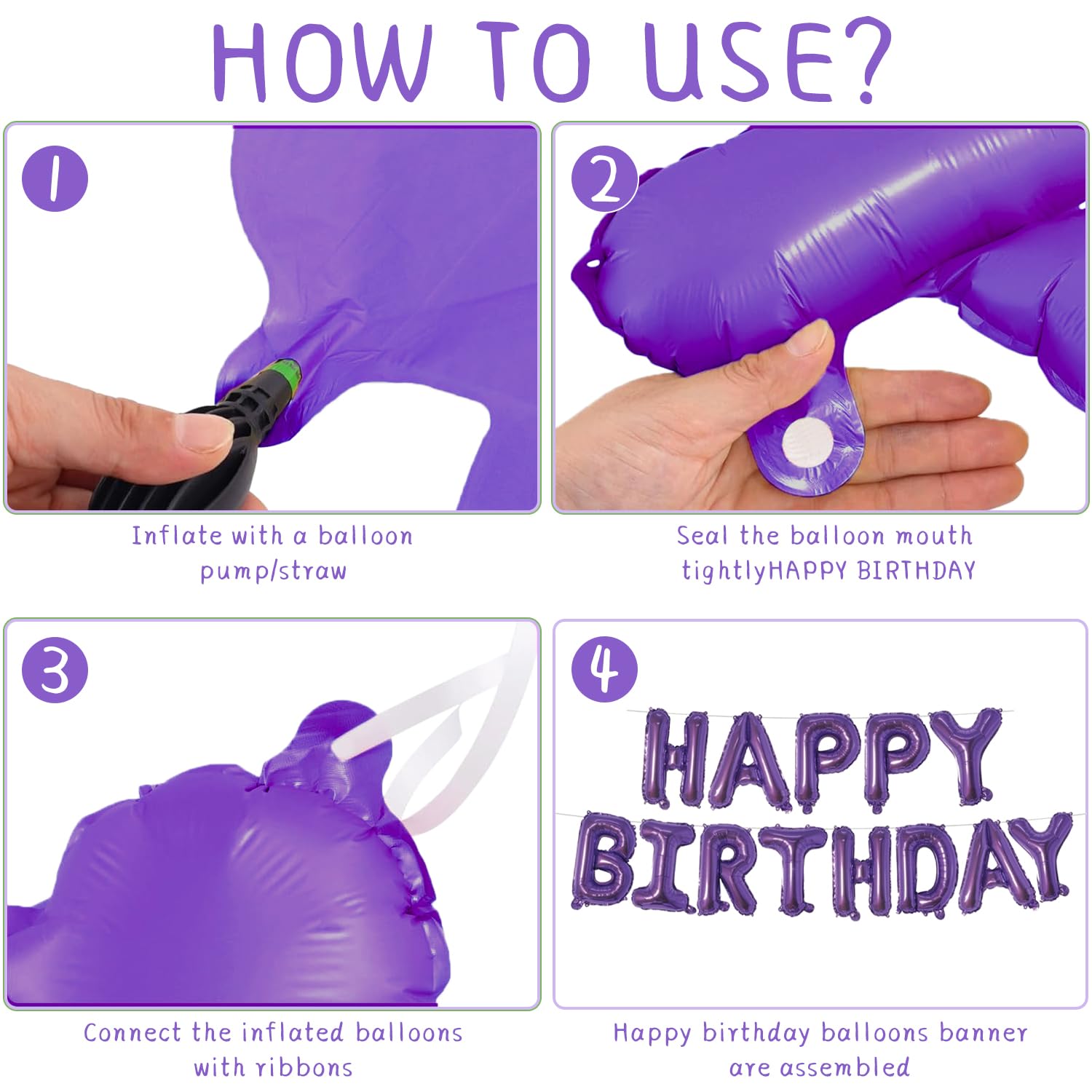 HOW TO USE?

1

Inflate with a balloon pump/straw

2

Seal the balloon mouth tightlyHAPPY BIRTHDAY

3

Connect the inflated balloons with ribbons

4

HAPPY BIRTHDAY

Happy birthday balloons banner are assembled