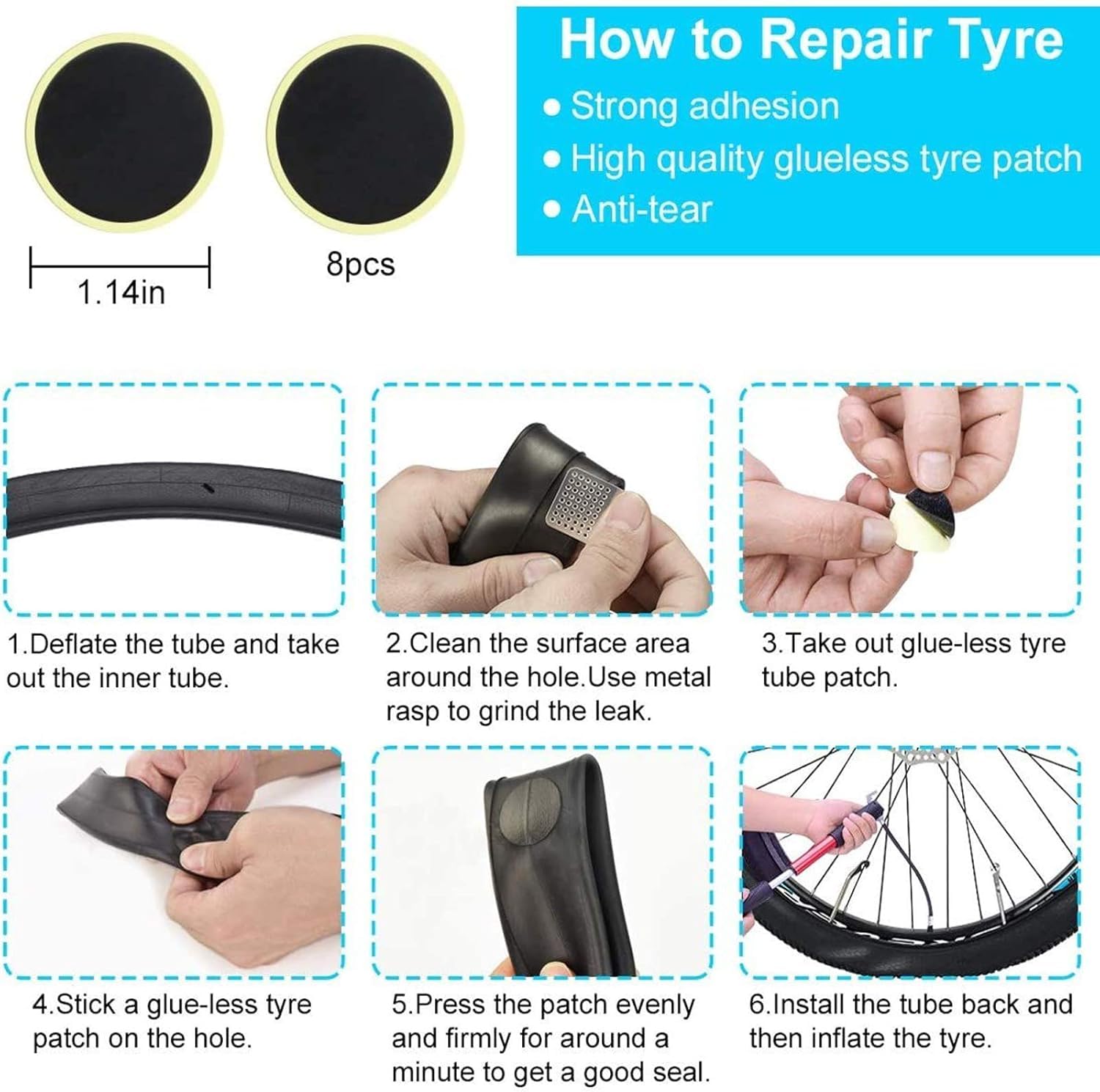 1.14in

8pcs

How to Repair Tyre

• Strong adhesion
• High quality glueless tyre patch
• Anti-tear

1.Deflate the tube and take out the inner tube.

2.Clean the surface area around the hole.Use metal rasp to grind the leak.

3.Take out glue-less tyre tube patch.

4.Stick a glue-less tyre patch on the hole.

5.Press the patch evenly and firmly for around a minute to get a good seal.

6.Install the tube back and then inflate the tyre.