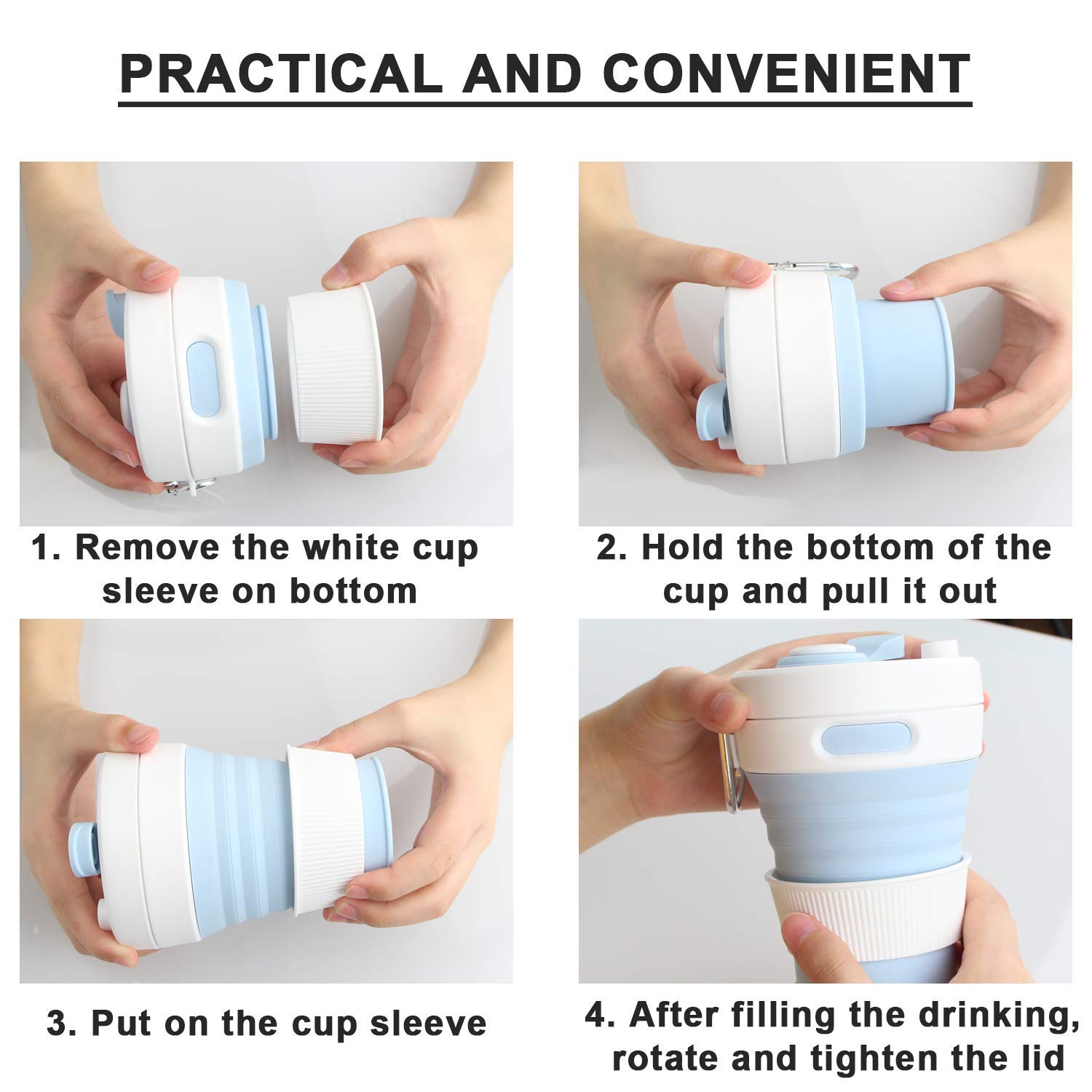 PRACTICAL AND CONVENIENT

1. Remove the white cup sleeve on bottom

2. Hold the bottom of the cup and pull it out

3. Put on the cup sleeve

4. After filling the drinking, rotate and tighten the lid