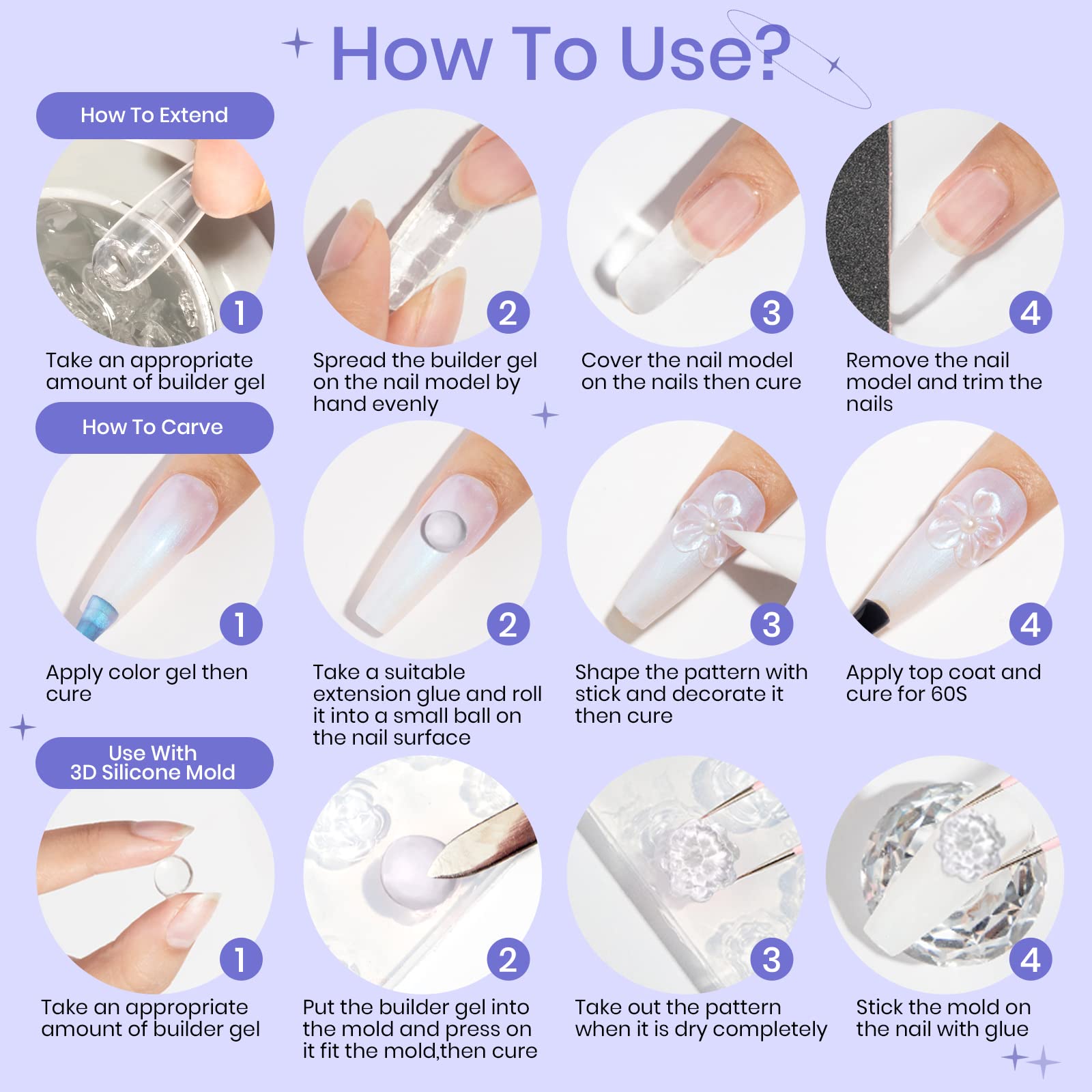 How To Use?

How To Extend

1
Take an appropriate amount of builder gel

2
Spread the builder gel on the nail model by hand evenly

3
Cover the nail model on the nails then cure

4
Remove the nail model and trim the nails

How To Carve

1
Apply color gel then cure

2
Take a suitable extension glue and roll it into a small ball on the nail surface

3
Shape the pattern with stick and decorate it then cure

4
Apply top coat and cure for 60S

Use With 3D Silicone Mold

1
Take an appropriate amount of builder gel

2
Put the builder gel into the mold and press on it fit the mold,then cure

3
Take out the pattern when it is dry completely

4
Stick the mold on the nail with glue