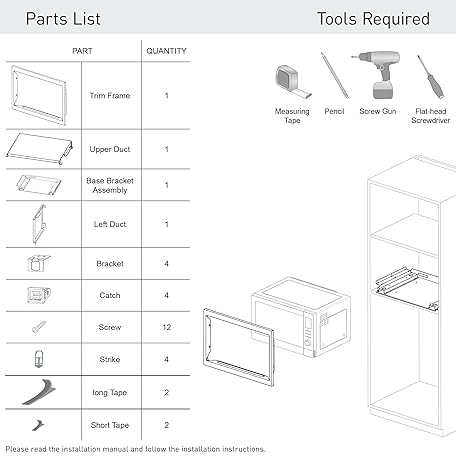 Parts List

Tools Required

| PART | | QUANTITY |
|---|---|---|
| | Trim Frame | 1 |
| | Upper Duct | 1 |
| | Base Bracket Assembly | 1 |
| | Left Duct | 1 |
| | Bracket | 4 |
| | Catch | 4 |
| | Screw | 12 |
| | Strike | 4 |
| | long Tape | 2 |
| | Short Tape | 2 |

Measuring Tape

Pencil

Screw Gun

Flat-head Screwdriver

Please read the installation manual and follow the installation instructions.