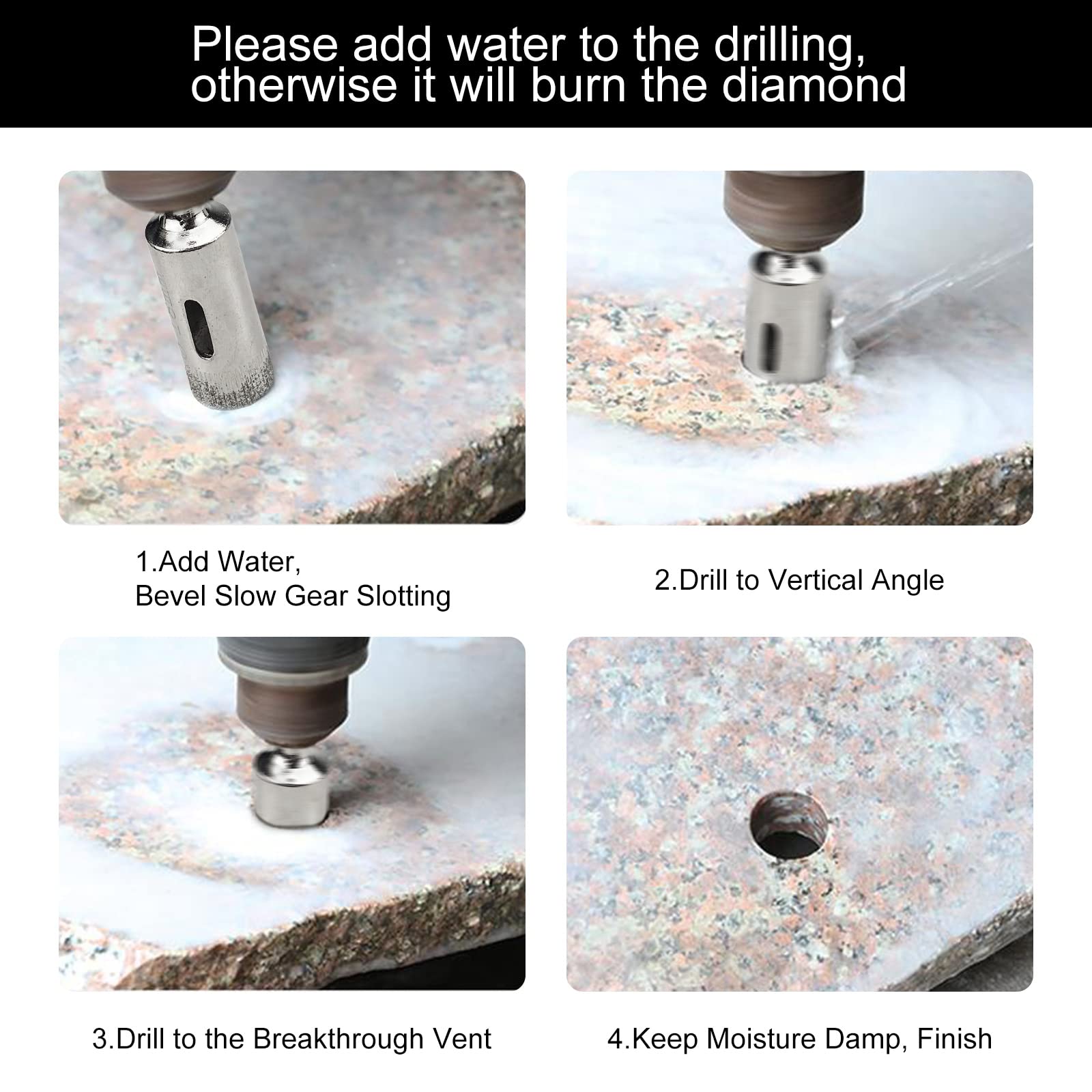 Please add water to the drilling, otherwise it will burn the diamond

1.Add Water,
Bevel Slow Gear Slotting

2.Drill to Vertical Angle

3.Drill to the Breakthrough Vent

4.Keep Moisture Damp, Finish