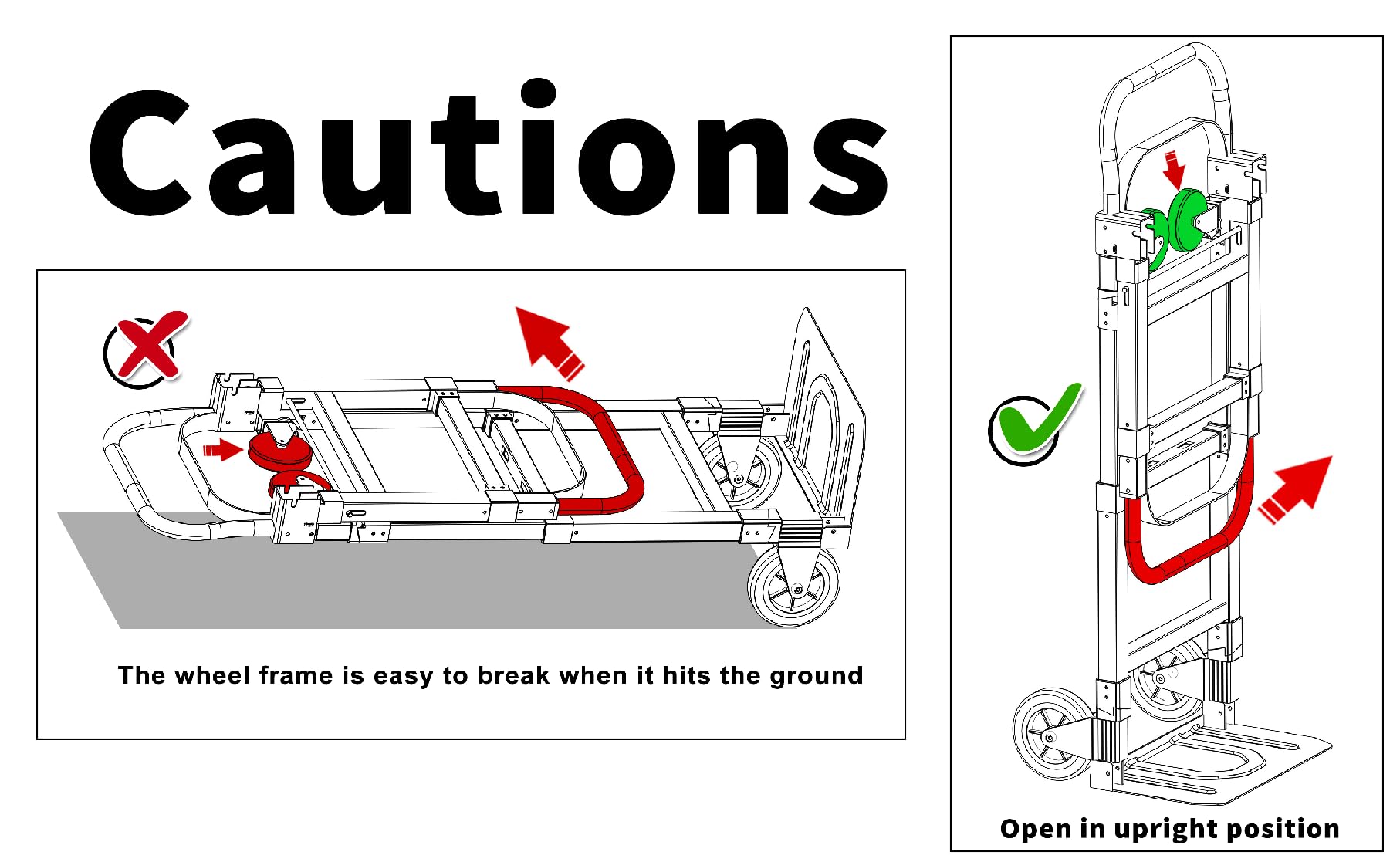 Cautions

The wheel frame is easy to break when it hits the ground

Open in upright position