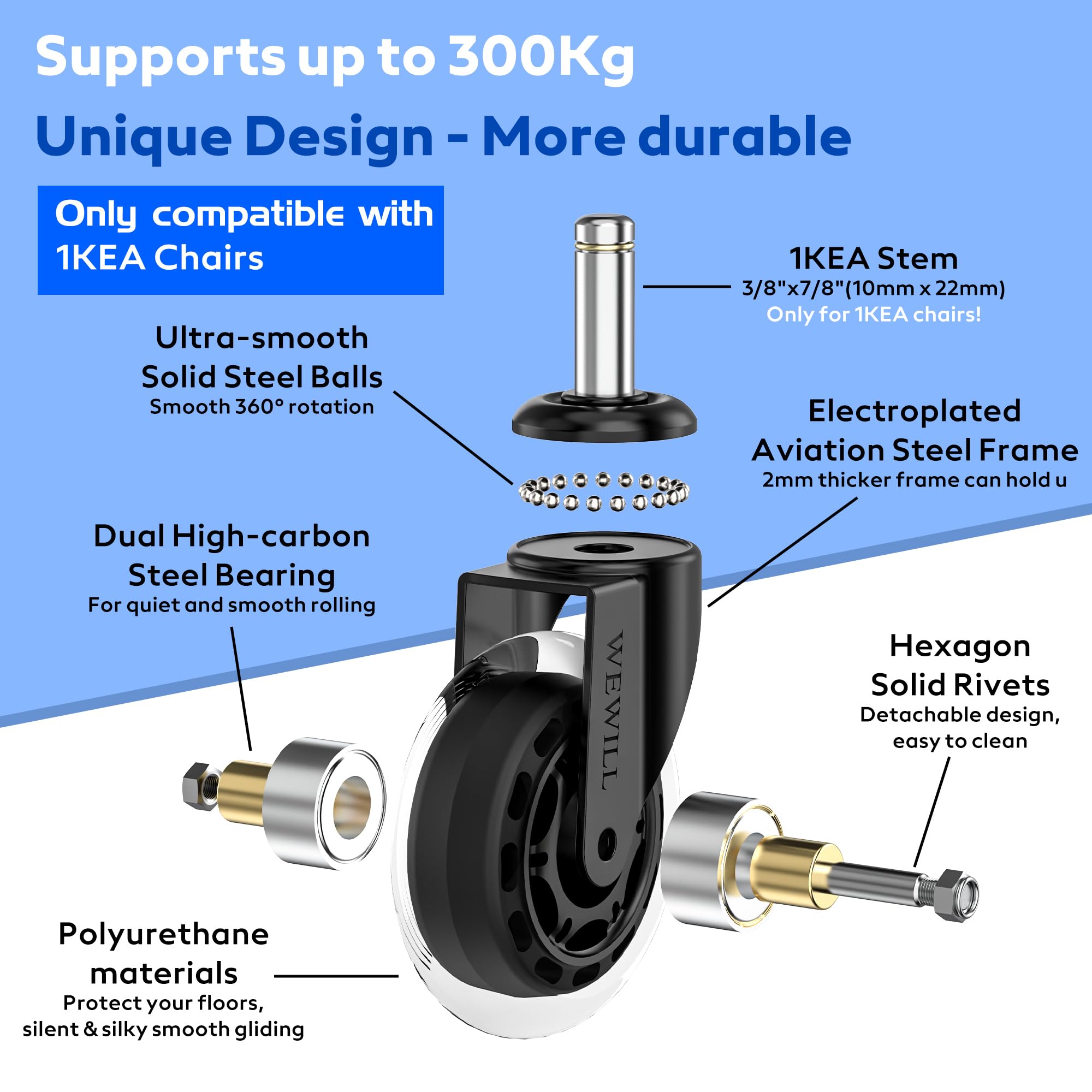 Supports up to 300Kg

Unique Design - More durable

Only compatible with 1KEA Chairs

1KEA Stem
3/8"x7/8"(10mm x 22mm)
Only for 1KEA chairs!

Ultra-smooth Solid Steel Balls
Smooth 360° rotation

Electroplated Aviation Steel Frame
2mm thicker frame can hold u

Dual High-carbon Steel Bearing
For quiet and smooth rolling

WEWILL

Hexagon Solid Rivets
Detachable design, easy to clean

Polyurethane materials
Protect your floors, silent & silky smooth gliding