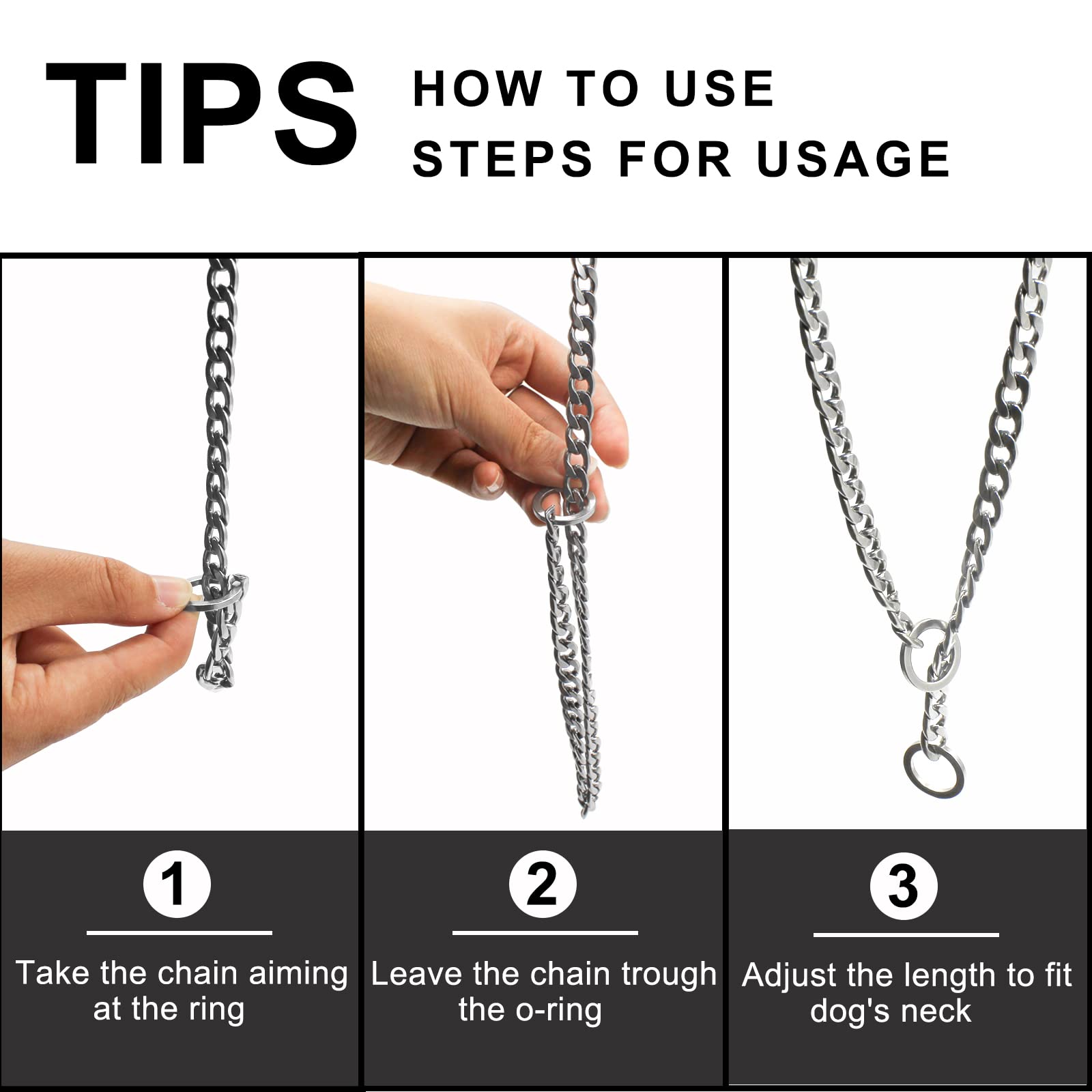 TIPS

HOW TO USE
STEPS FOR USAGE

1

Take the chain aiming at the ring

2

Leave the chain trough the o-ring

3

Adjust the length to fit dog's neck