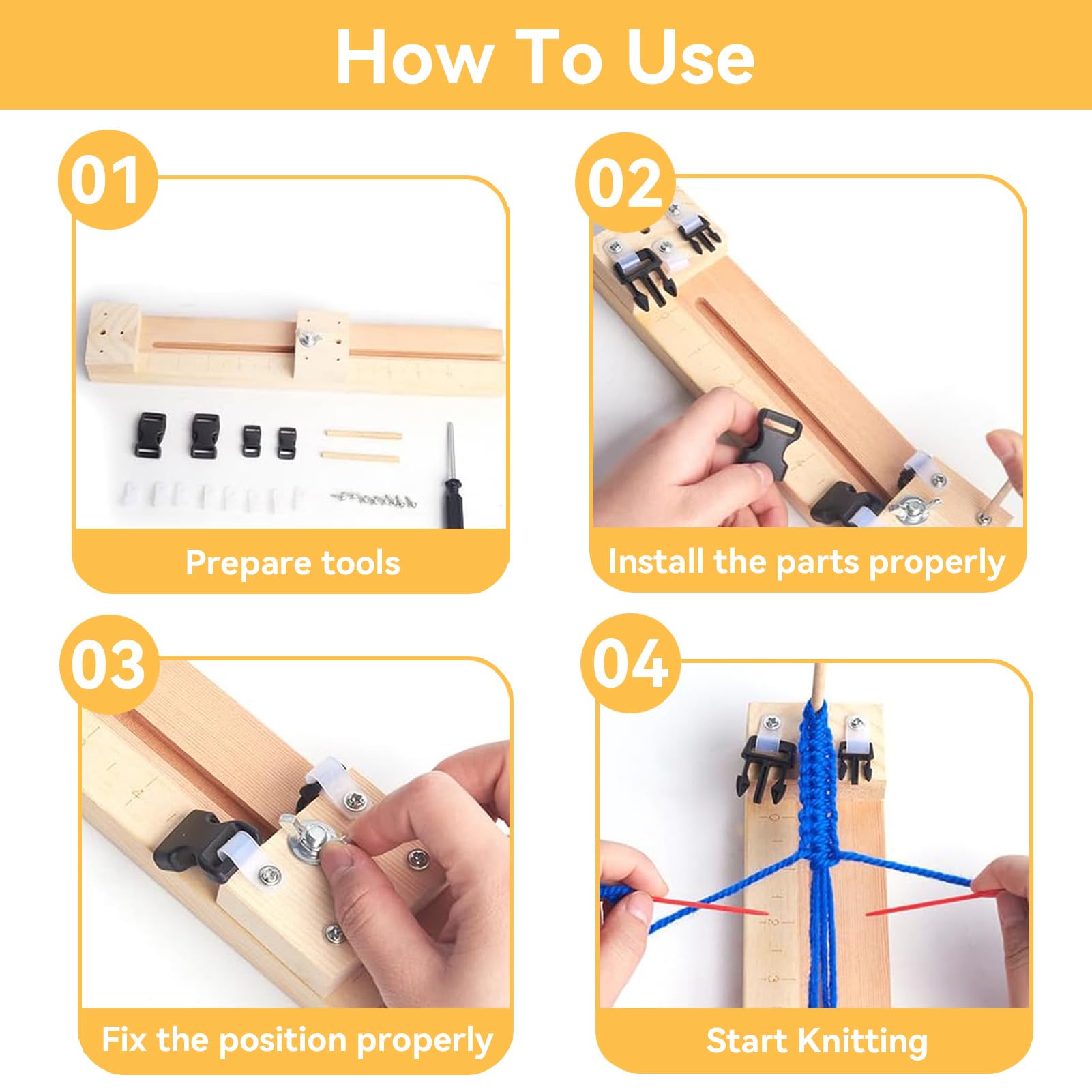 How To Use

01

Prepare tools

02

Install the parts properly

03

Fix the position properly

04

Start Knitting