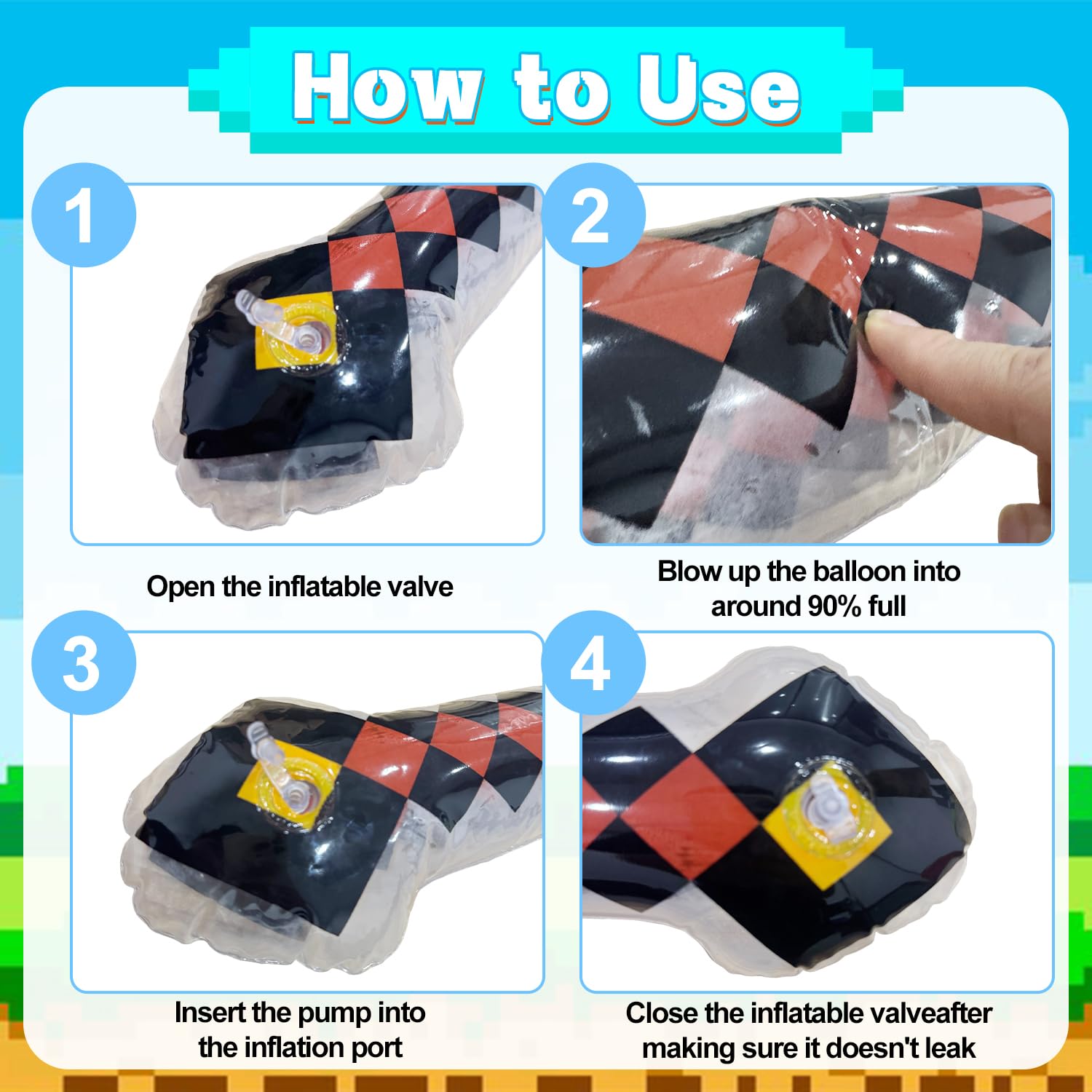 How to Use

1

Open the inflatable valve

2

Blow up the balloon into around 90% full

3

Insert the pump into the inflation port

4

Close the inflatable valveafter making sure it doesn't leak