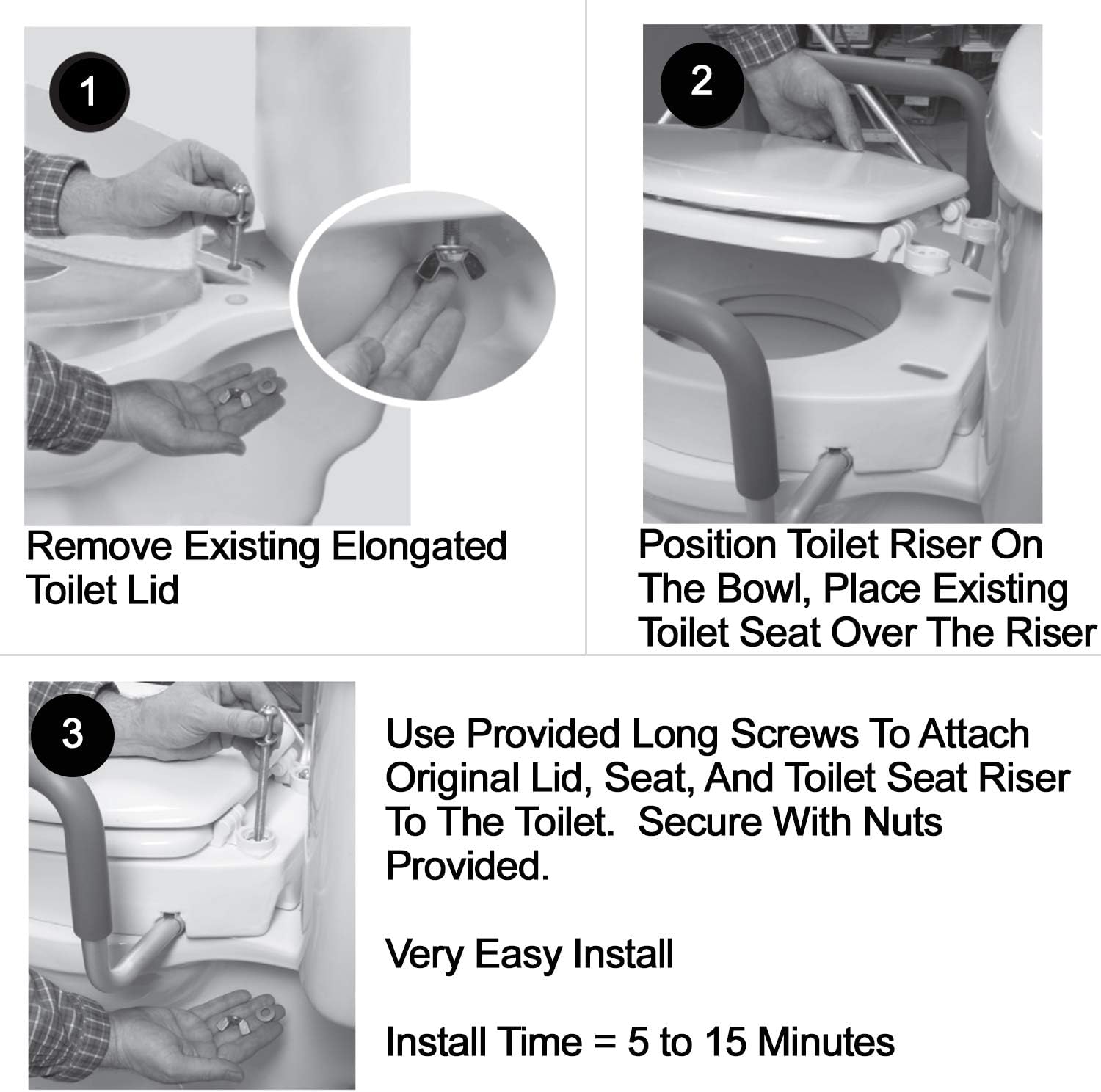 1

Remove Existing Elongated Toilet Lid

2

Position Toilet Riser On The Bowl, Place Existing Toilet Seat Over The Riser

3

Use Provided Long Screws To Attach Original Lid, Seat, And Toilet Seat Riser To The Toilet. Secure With Nuts Provided.

Very Easy Install

Install Time = 5 to 15 Minutes