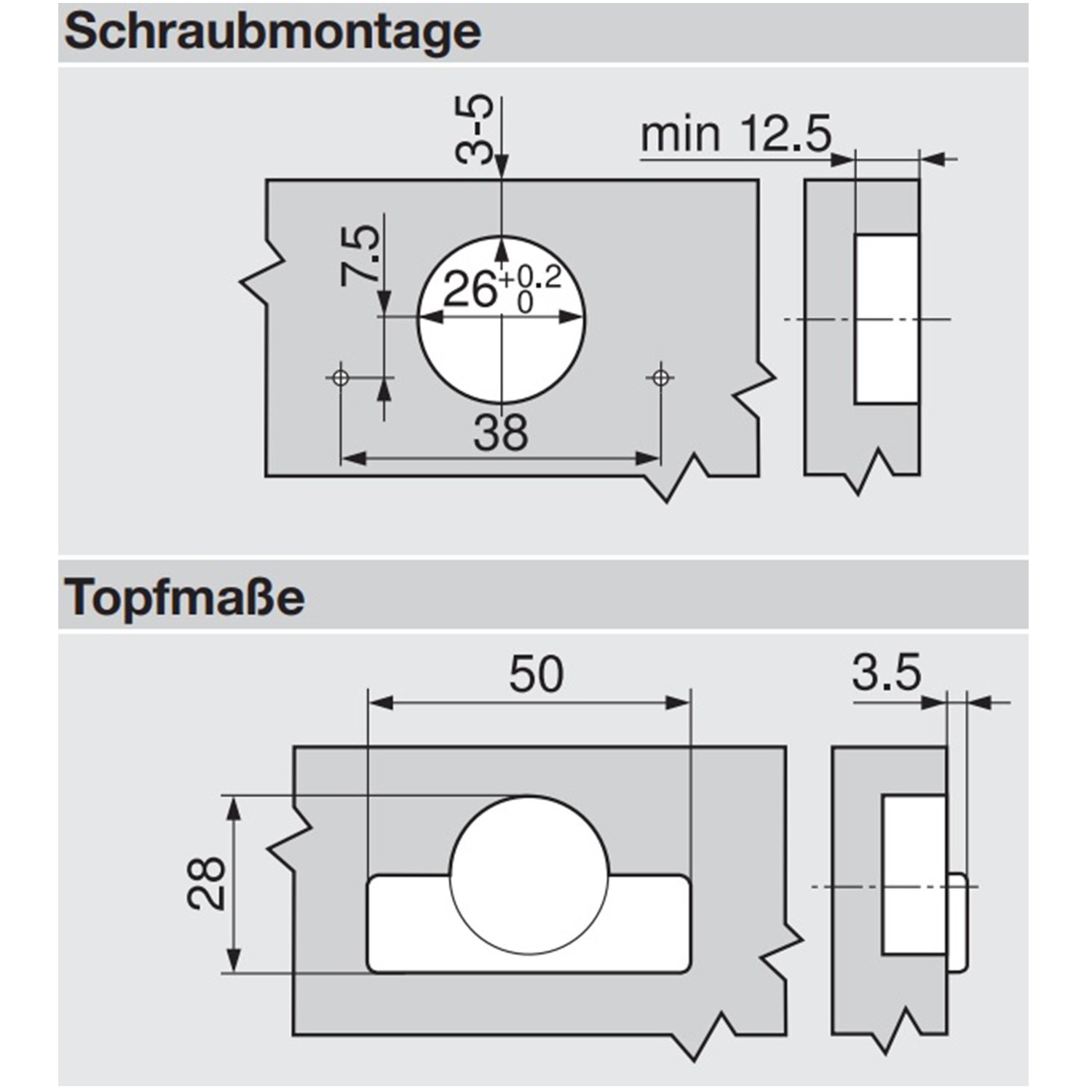 Schraubmontage

3-5

min 12.5

7.5

$26^{+0.2}_{0}$

38

Topfmaße

50

3.5

28