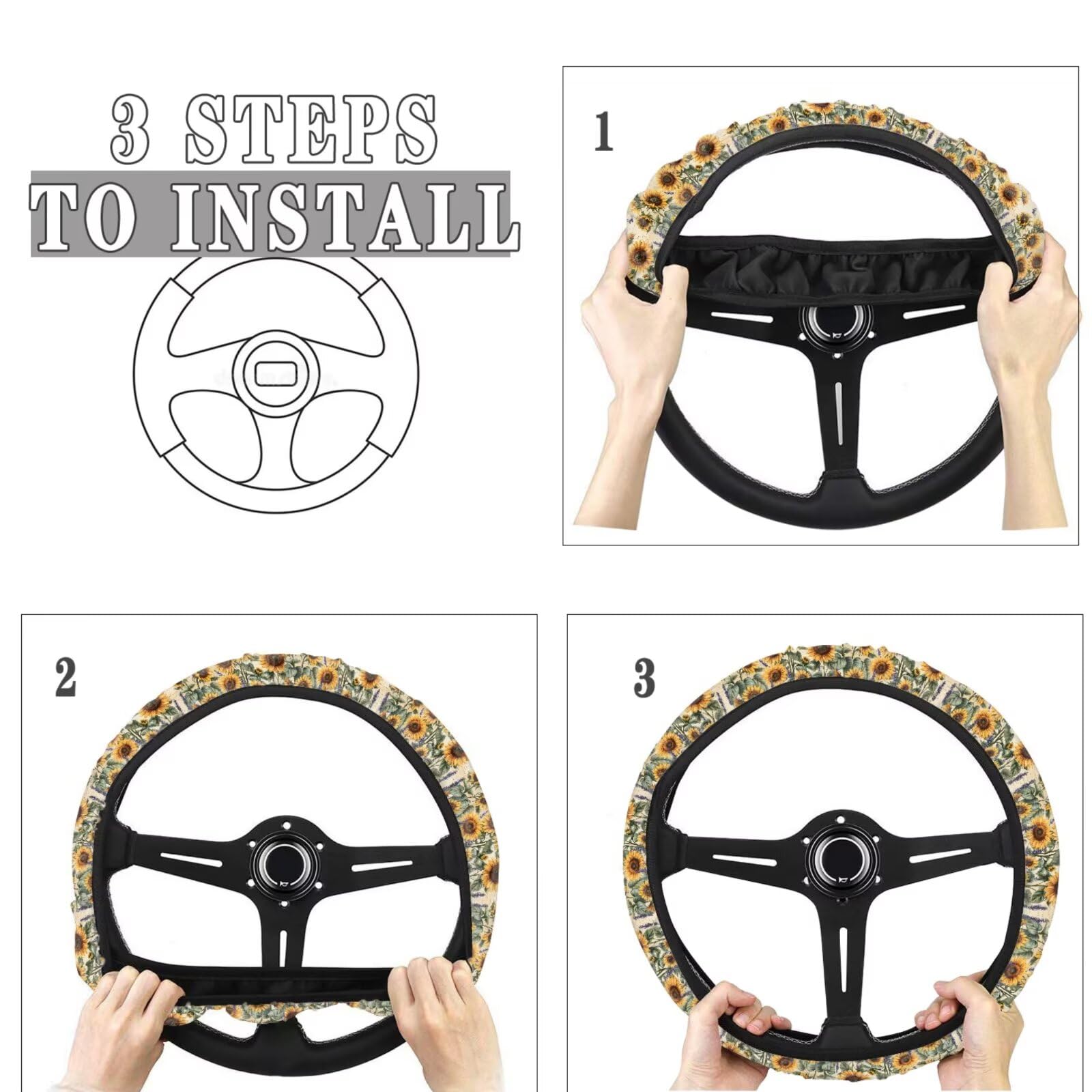 3 STEPS
TO INSTALL

1

2

3