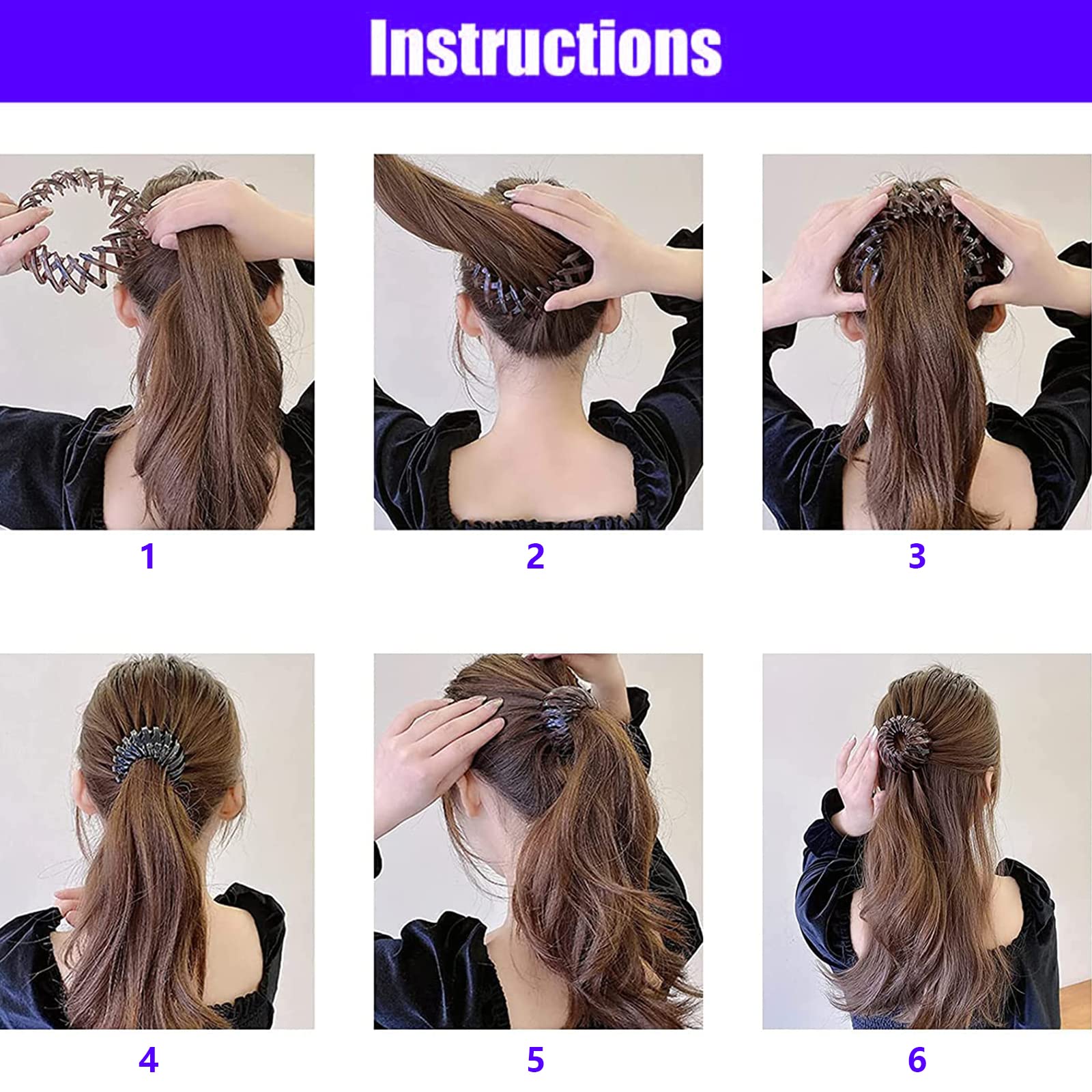 Instructions

1

2

3

4

5

6