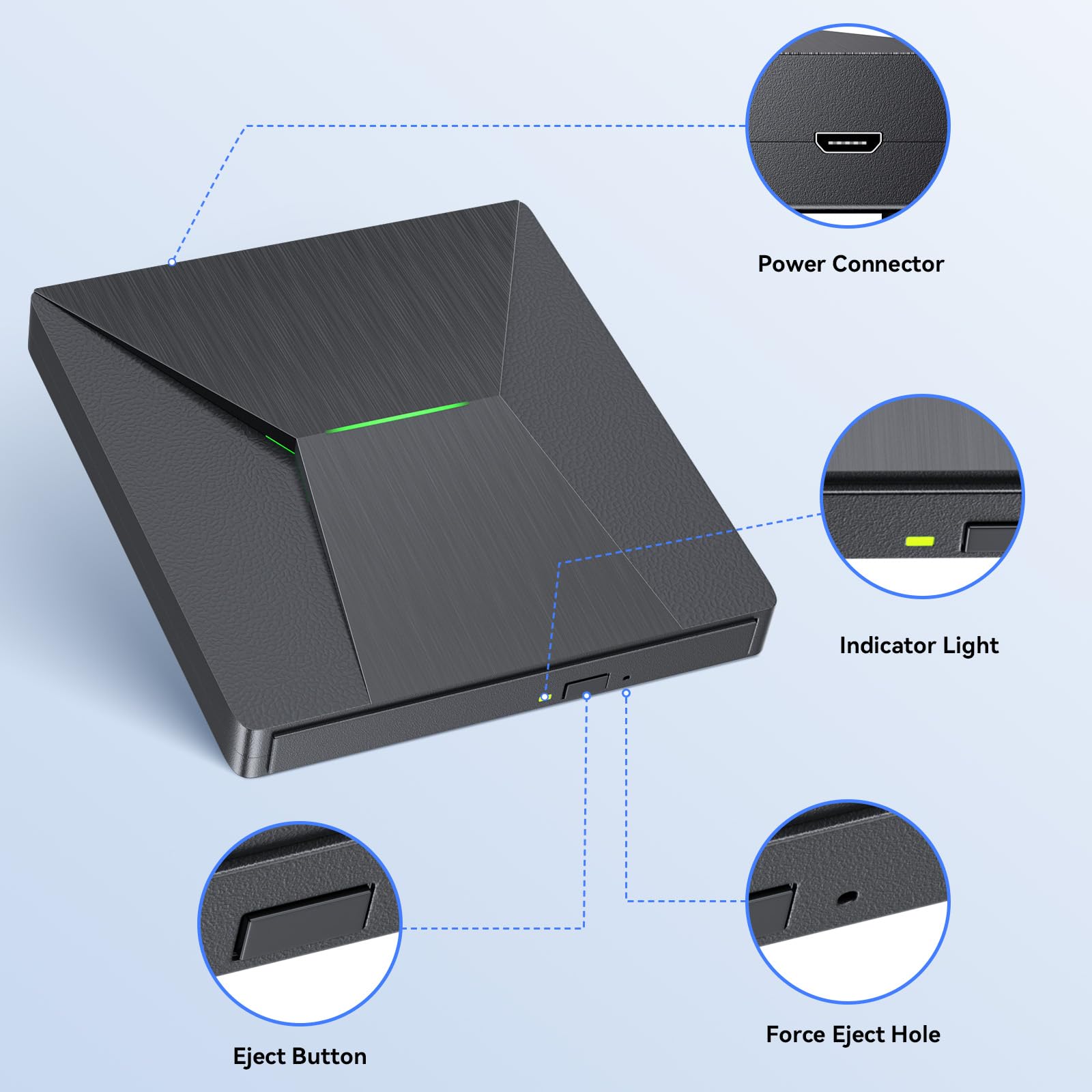 Power Connector

Indicator Light

Eject Button

Force Eject Hole