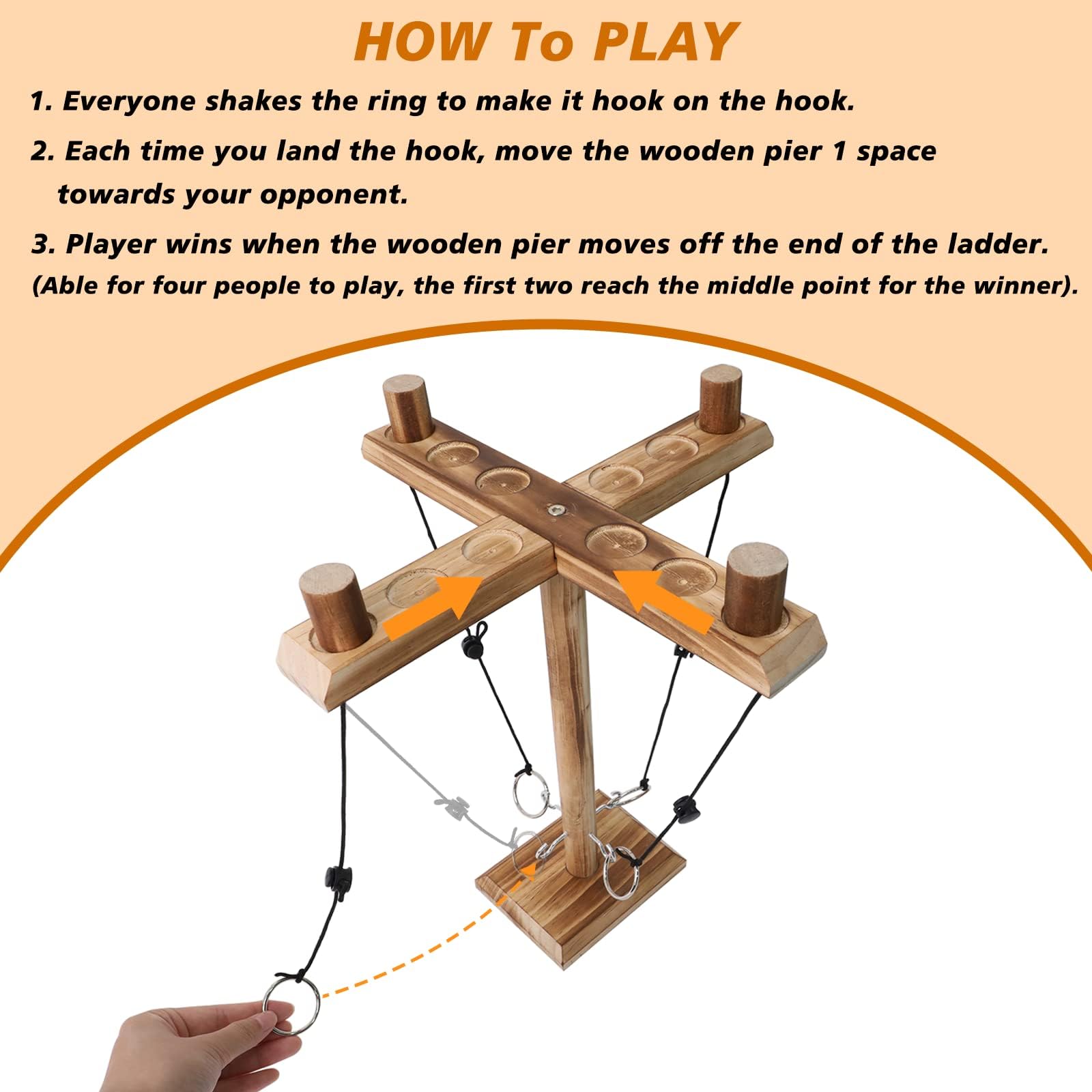 HOW To PLAY

1. Everyone shakes the ring to make it hook on the hook.

2. Each time you land the hook, move the wooden pier 1 space towards your opponent.

3. Player wins when the wooden pier moves off the end of the ladder.
(Able for four people to play, the first two reach the middle point for the winner).