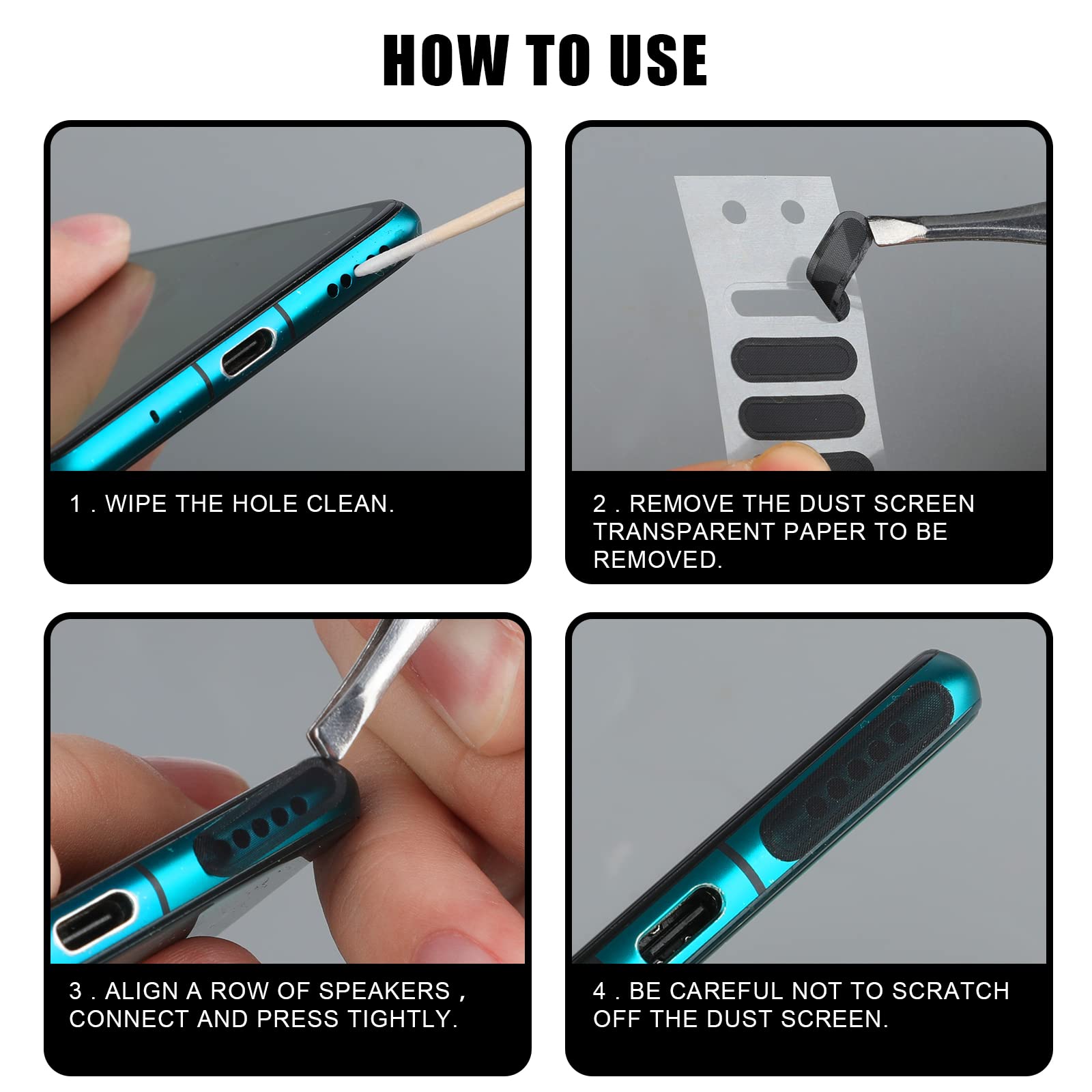 HOW TO USE

1 . WIPE THE HOLE CLEAN.

2 . REMOVE THE DUST SCREEN TRANSPARENT PAPER TO BE REMOVED.

3 . ALIGN A ROW OF SPEAKERS , CONNECT AND PRESS TIGHTLY.

4 . BE CAREFUL NOT TO SCRATCH OFF THE DUST SCREEN.