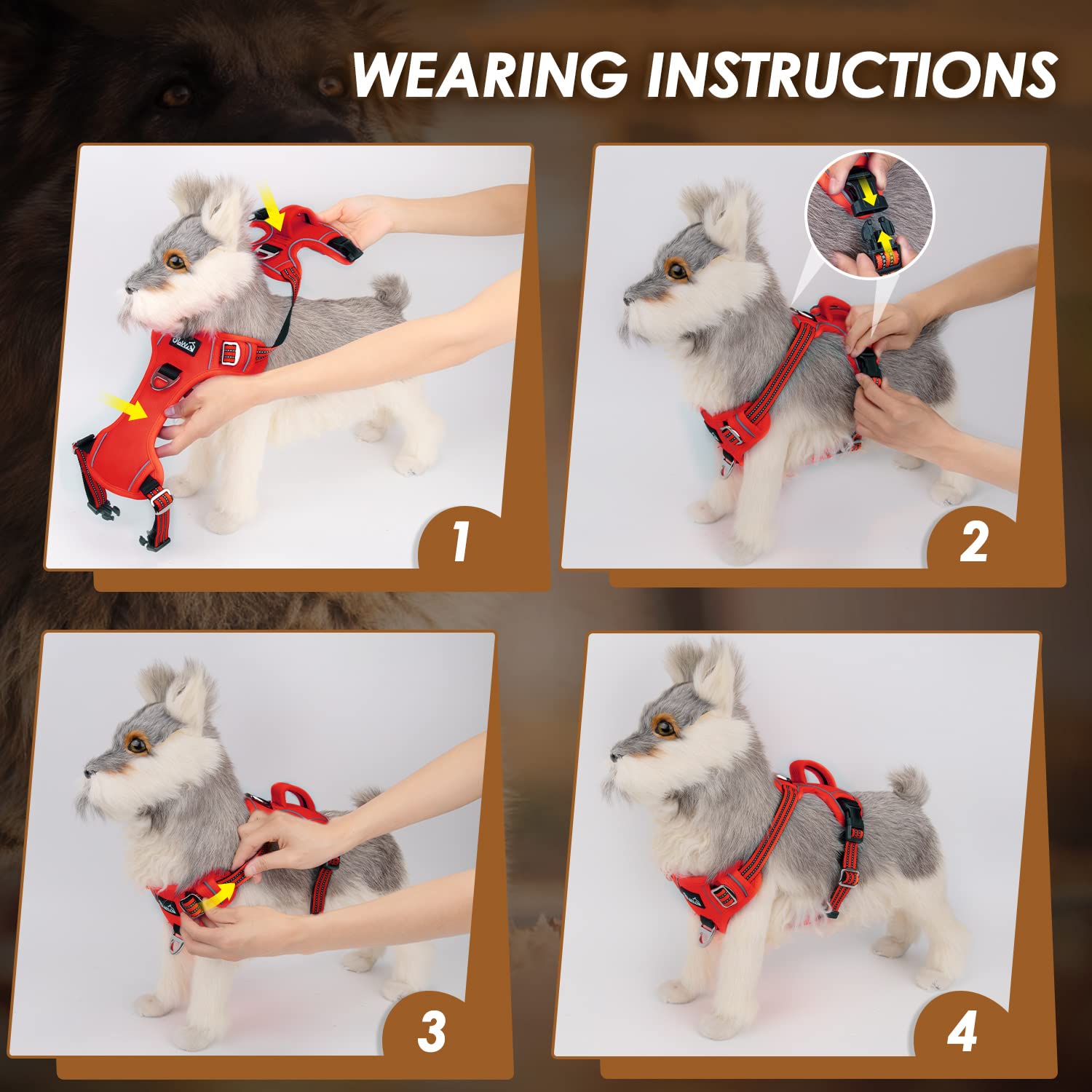 WEARING INSTRUCTIONS

1

2

3

4