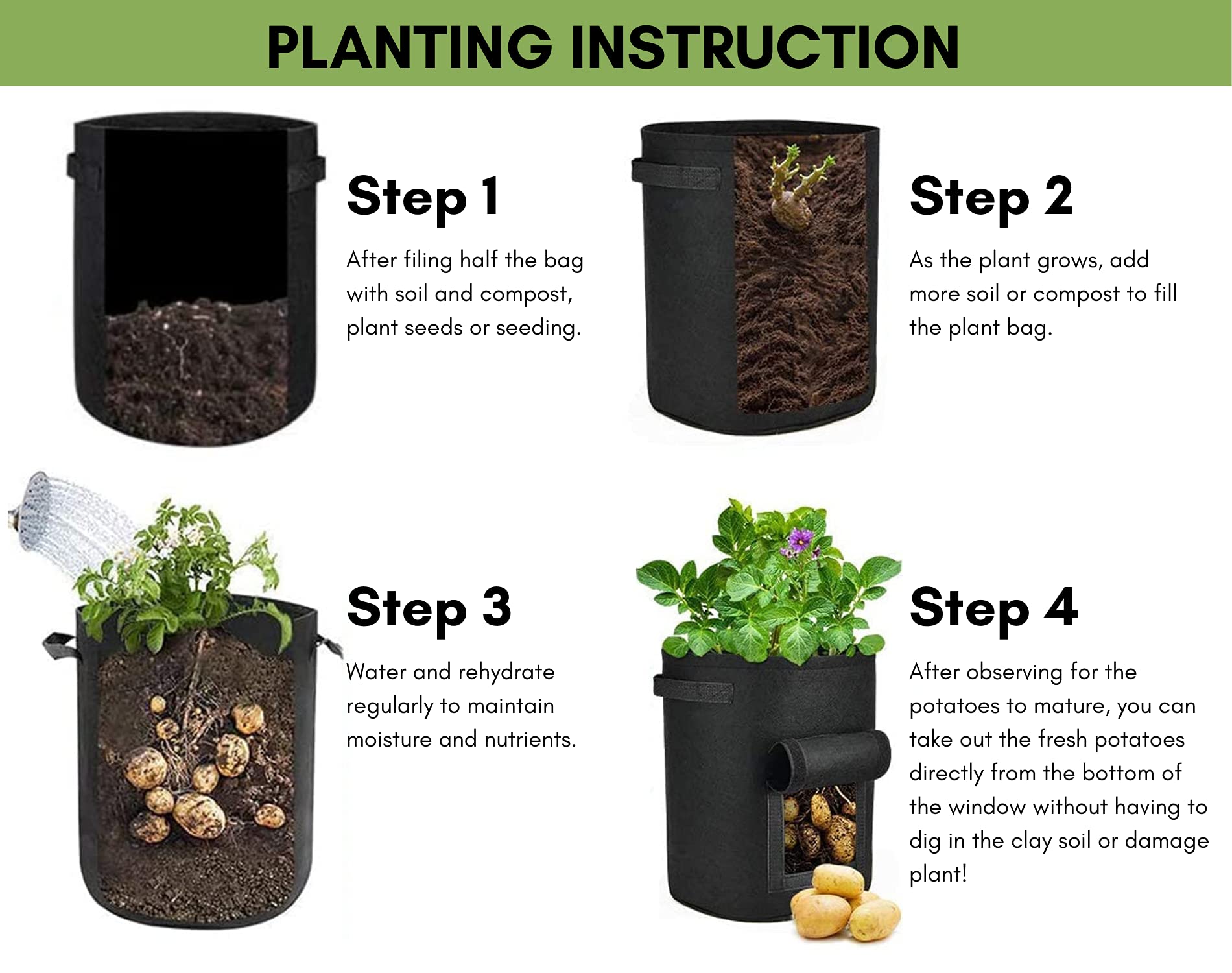 PLANTING INSTRUCTION

Step 1

After filing half the bag with soil and compost, plant seeds or seeding.

Step 2

As the plant grows, add more soil or compost to fill the plant bag.

Step 3

Water and rehydrate regularly to maintain moisture and nutrients.

Step 4

After observing for the potatoes to mature, you can take out the fresh potatoes directly from the bottom of the window without having to dig in the clay soil or damage plant!