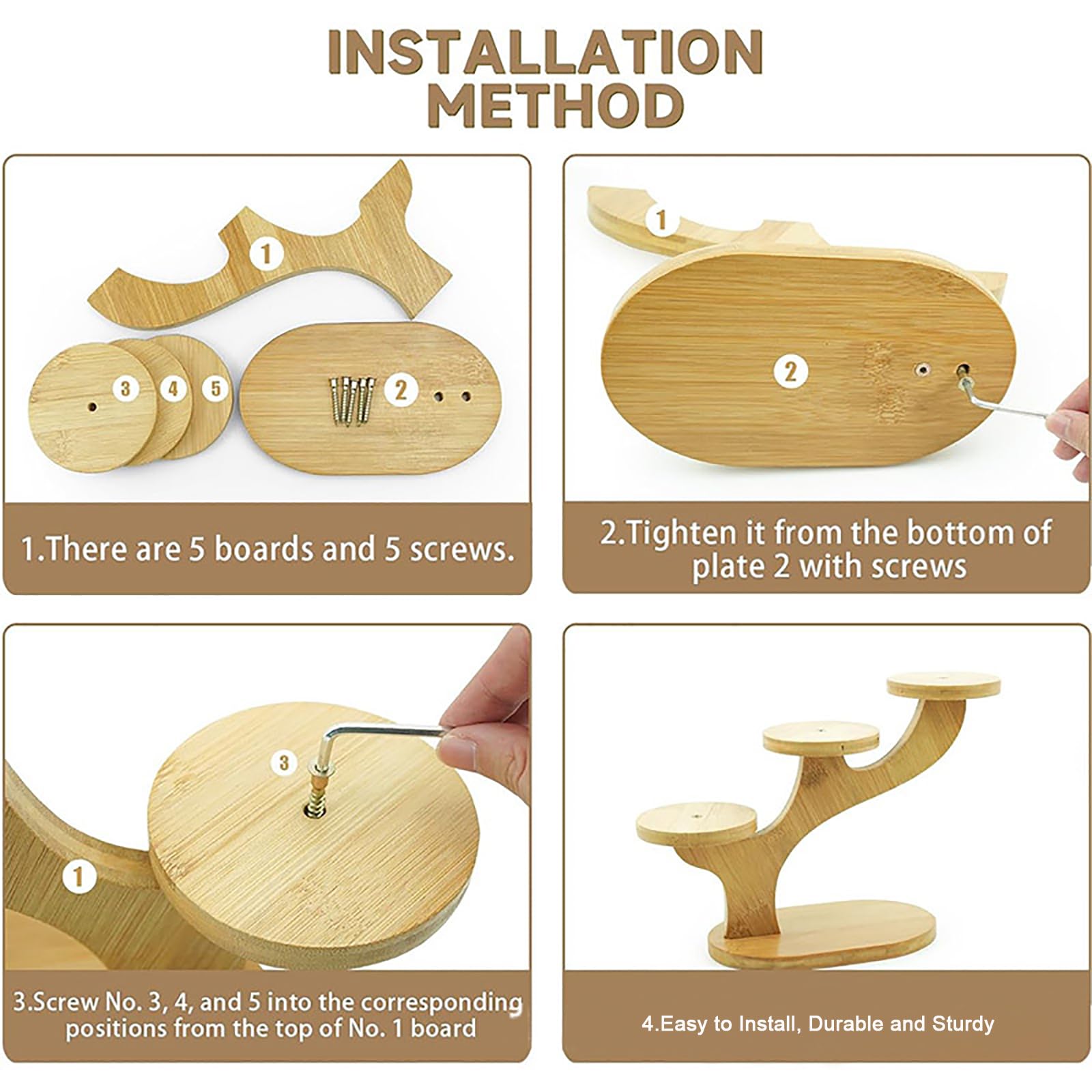 INSTALLATION METHOD

1

3 4 5

2

1.There are 5 boards and 5 screws.

1

2

2.Tighten it from the bottom of plate 2 with screws

3

1

3.Screw No. 3, 4, and 5 into the corresponding positions from the top of No. 1 board

4.Easy to Install, Durable and Sturdy