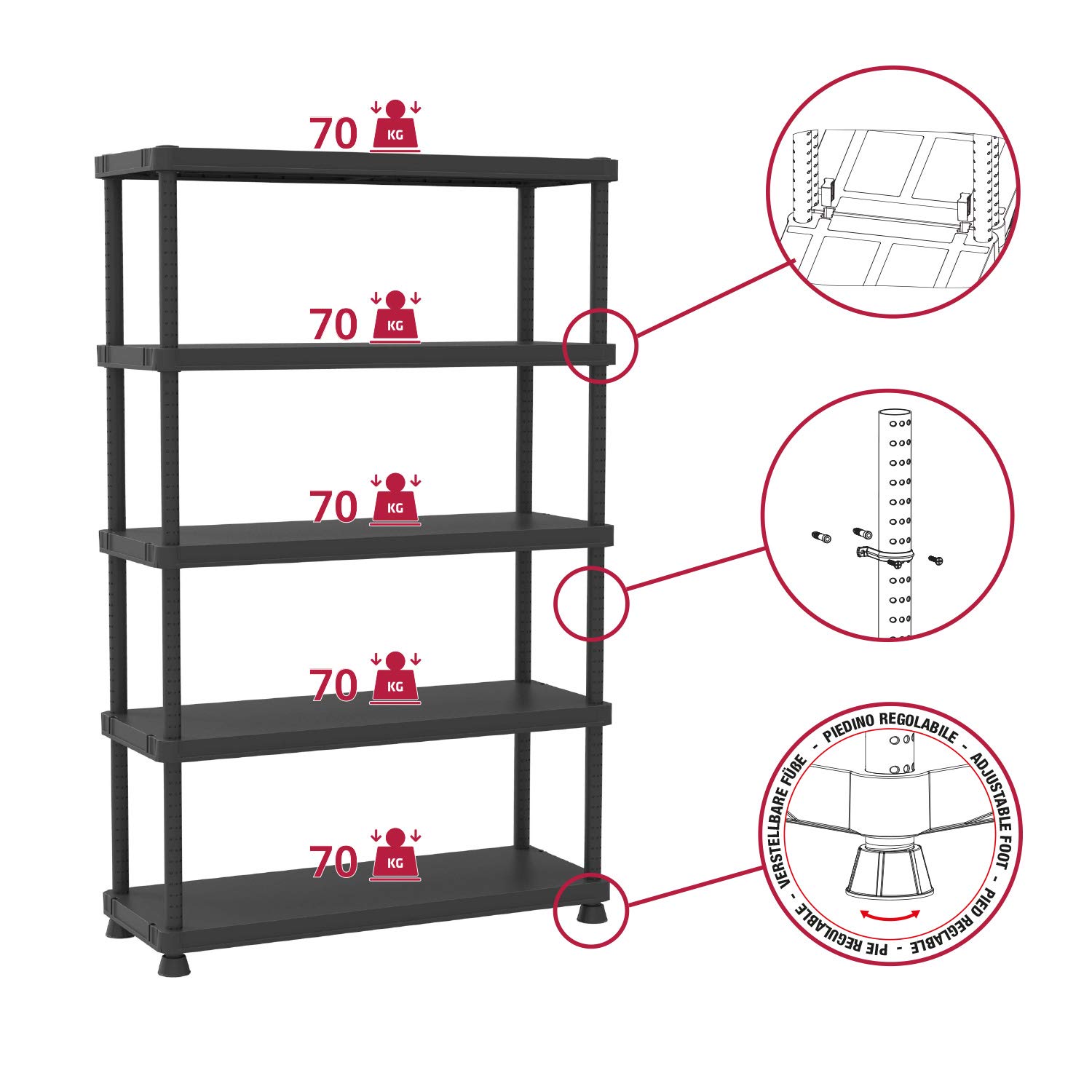 70 KG

70 KG

70 KG

70 KG

70 KG

PIEDINO REGOLABILE - ADJUSTABLE FOOT - PIED REGLABLE - PIE REGULABLE - VERSTELLBARE FÜßE -