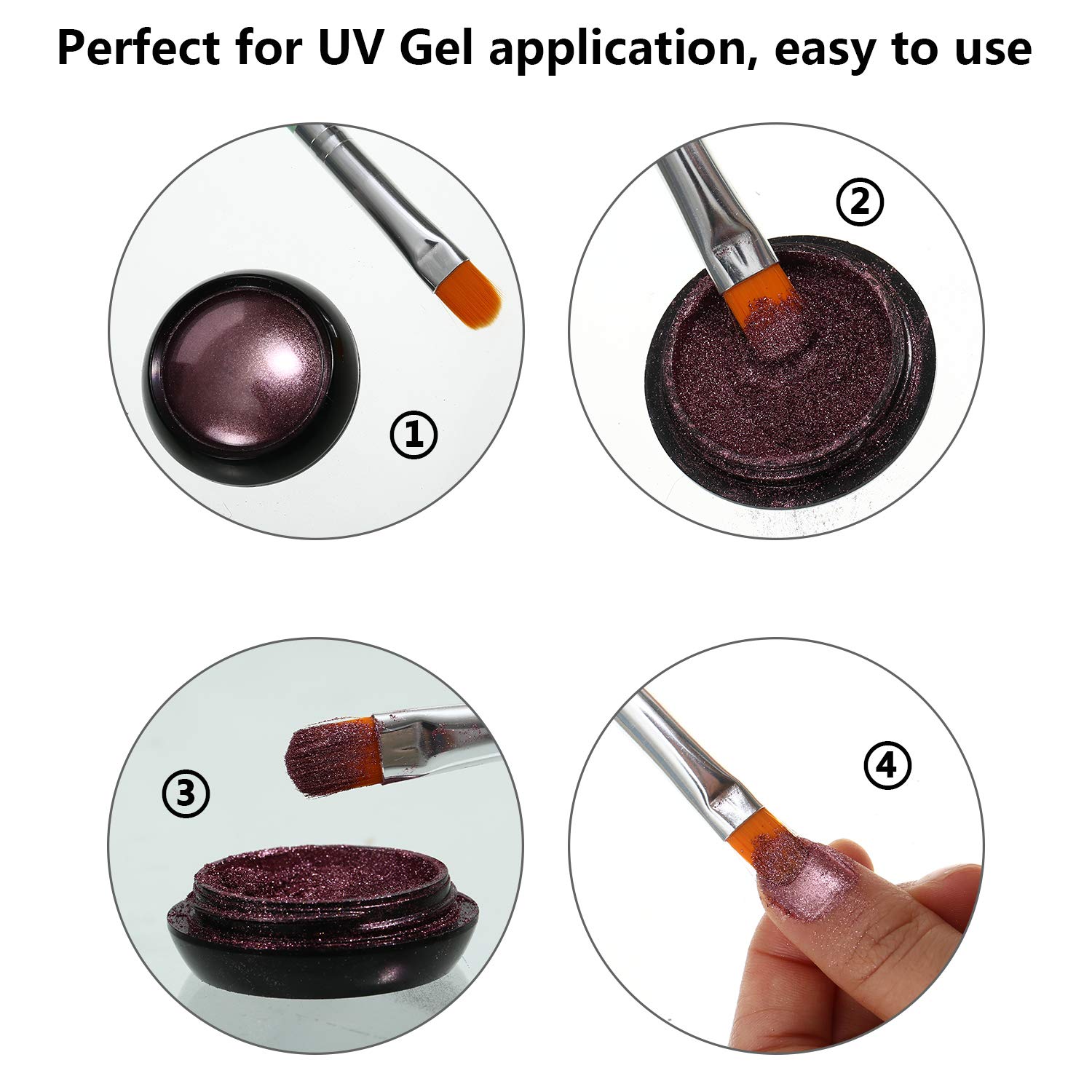 Perfect for UV Gel application, easy to use

①

②

③

④