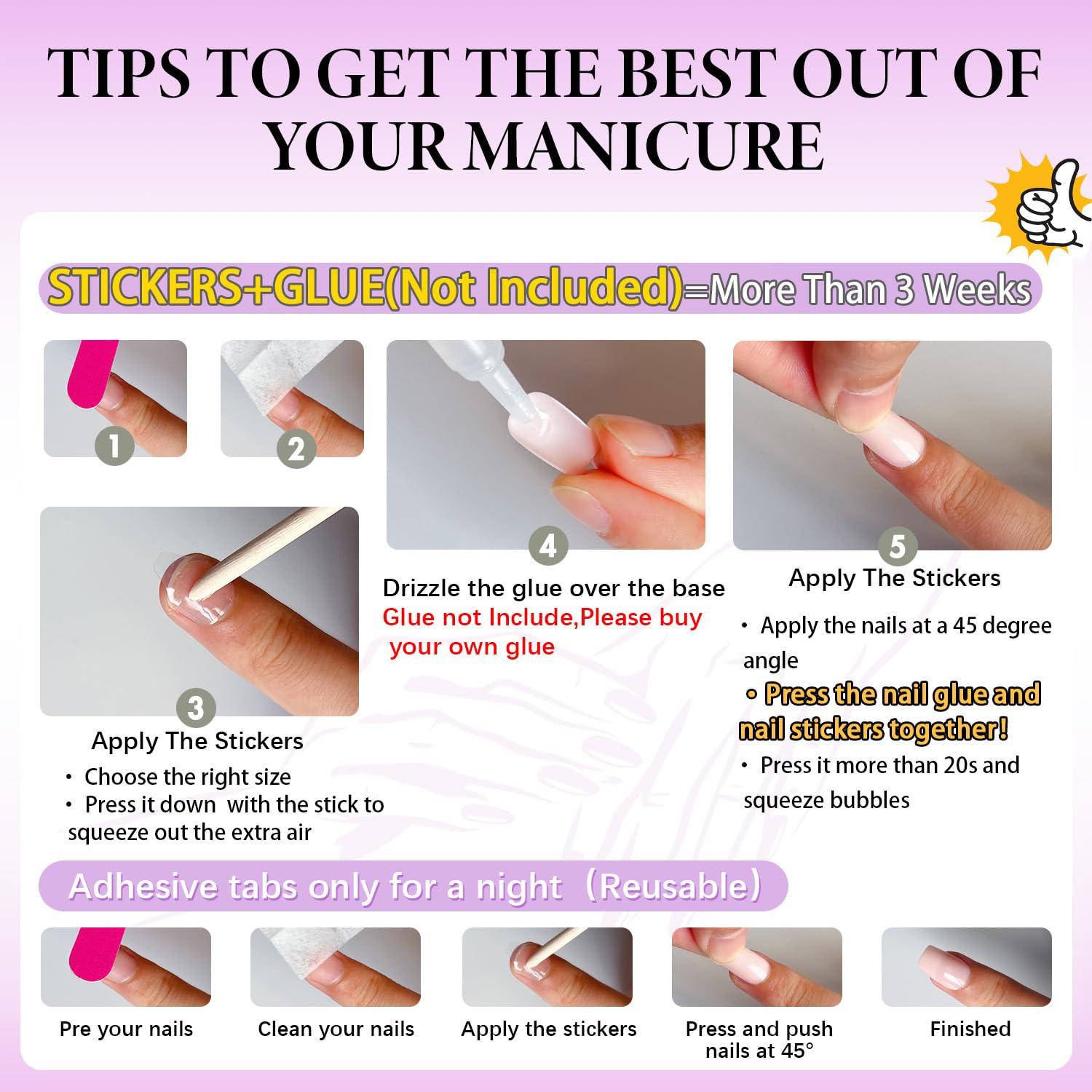 TIPS TO GET THE BEST OUT OF YOUR MANICURE

STICKERS+GLUE(Not Included)=More Than 3 Weeks

1

2

3

Apply The Stickers

• Choose the right size
• Press it down with the stick to squeeze out the extra air

4

Drizzle the glue over the base
Glue not Include,Please buy your own glue

5

Apply The Stickers

• Apply the nails at a 45 degree angle
• Press the nail glue and nail stickers together!
• Press it more than 20s and squeeze bubbles

Adhesive tabs only for a night（Reusable）

Pre your nails

Clean your nails

Apply the stickers

Press and push nails at 45°

Finished