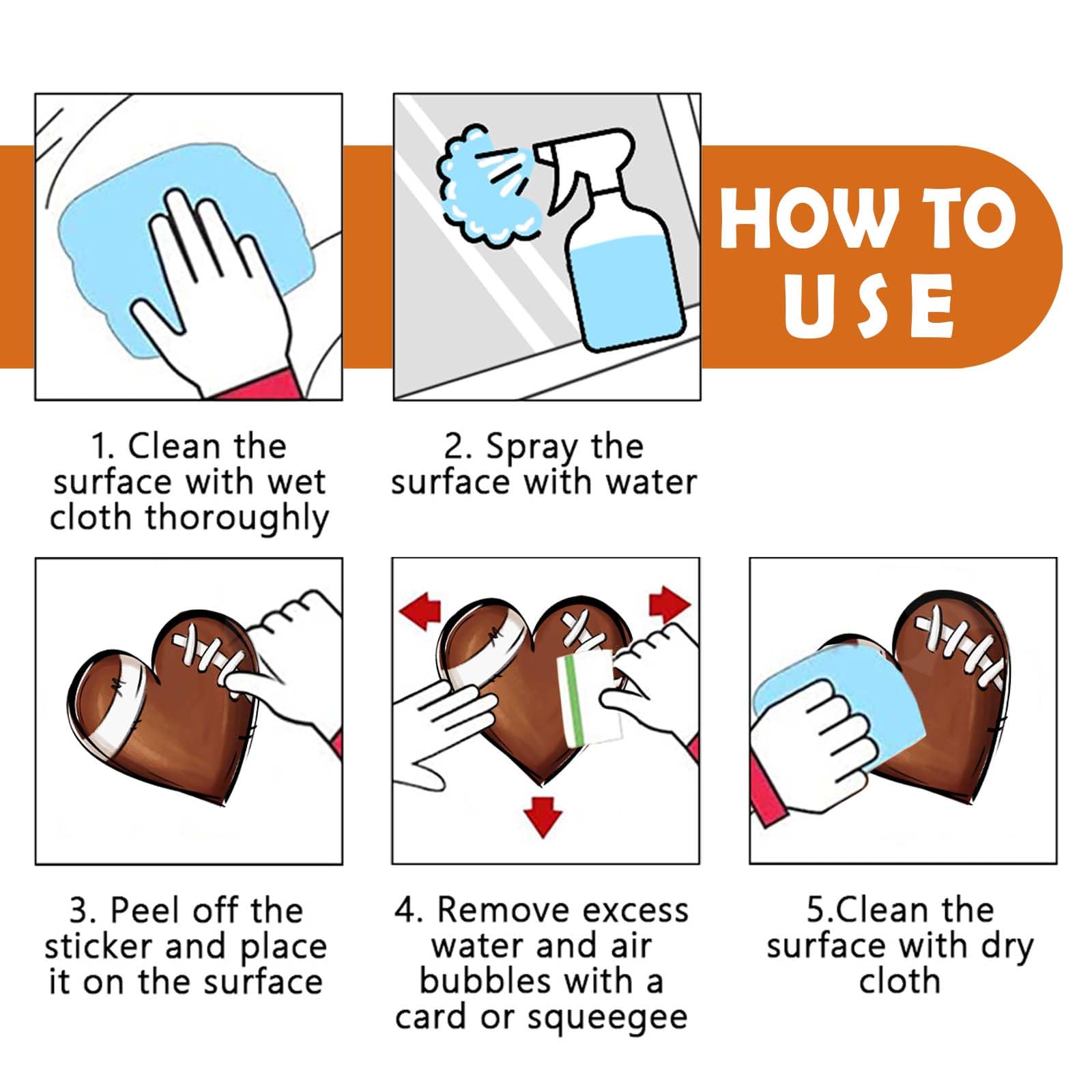 HOW TO USE

1. Clean the surface with wet cloth thoroughly

2. Spray the surface with water

3. Peel off the sticker and place it on the surface

4. Remove excess water and air bubbles with a card or squeegee

5.Clean the surface with dry cloth